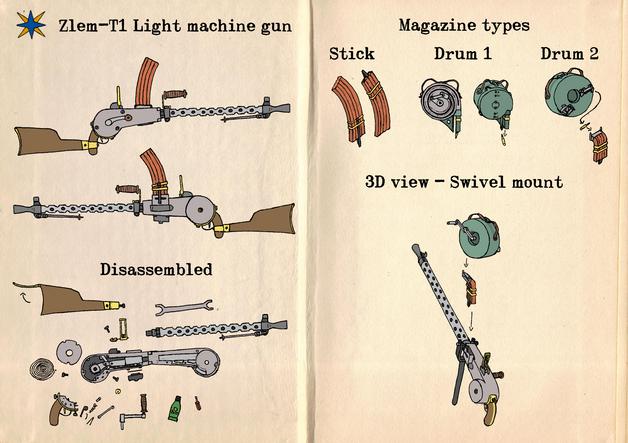 Zlem-T1 Light machine gun

Disassembled

Magazine types

Stick

Drum 1

Drum 2

3D view - Swivel mount