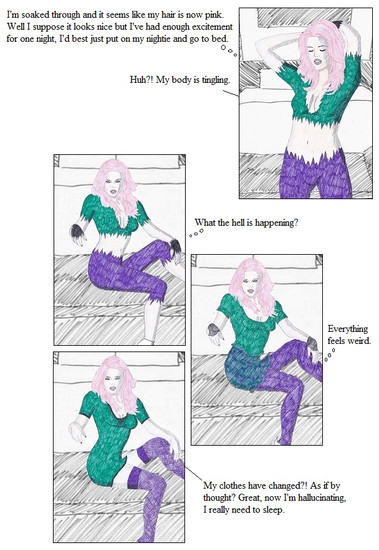 I'm soaked through and it seems like my hair is now pink. Well I suppose it looks nice but I've had enough excitement for one night, I'd best just put on my nightie and go to bed.

Huh?! My body is tingling.

What the hell is happening?

Everything feels weird.

My clothes have changed?! As if by thought? Great, now I'm hallucinating, I really need to sleep.