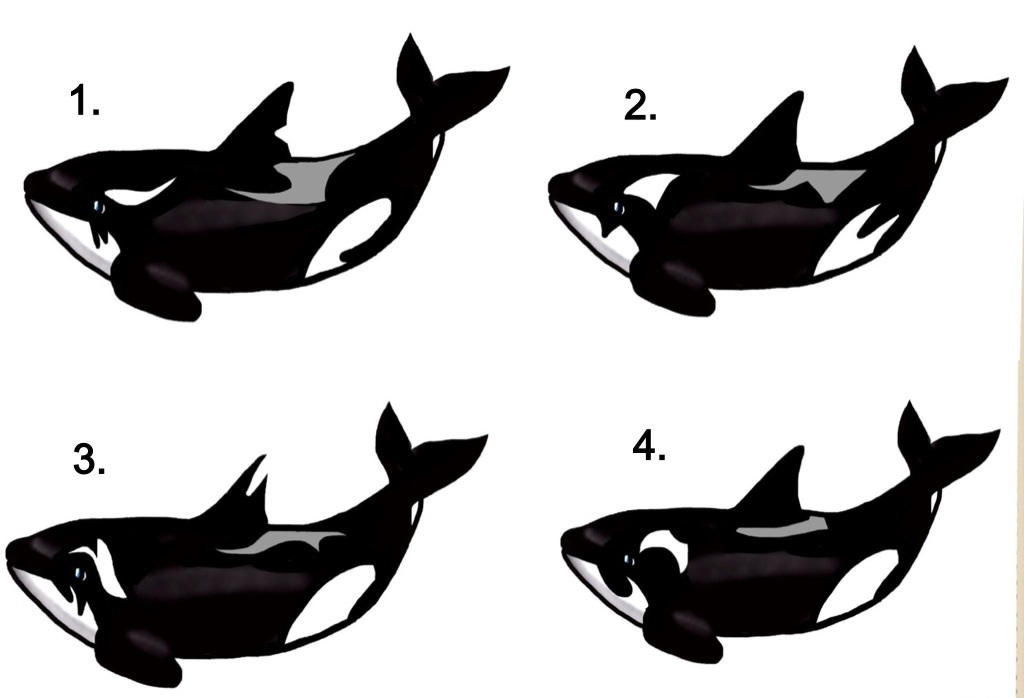 1.

2.

3.

4.