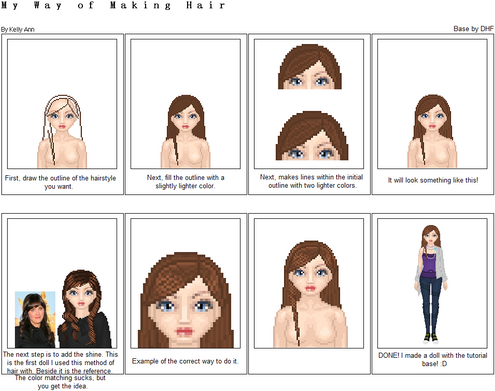 My Way of Making Hair

By Kelly Ann

Base by DHF

First, draw the outline of the hairstyle you want.

Next, fill the outline with a slightly lighter color.

Next, makes lines within the initial outline with two lighter colors.

It will look something like this!

The next step is to add the shine. This is the first doll I used this method of hair with. Beside it is the reference. The color matching sucks, but you get the idea.

Example of the correct way to do it.

DONE! I made a doll with the tutorial base! :D