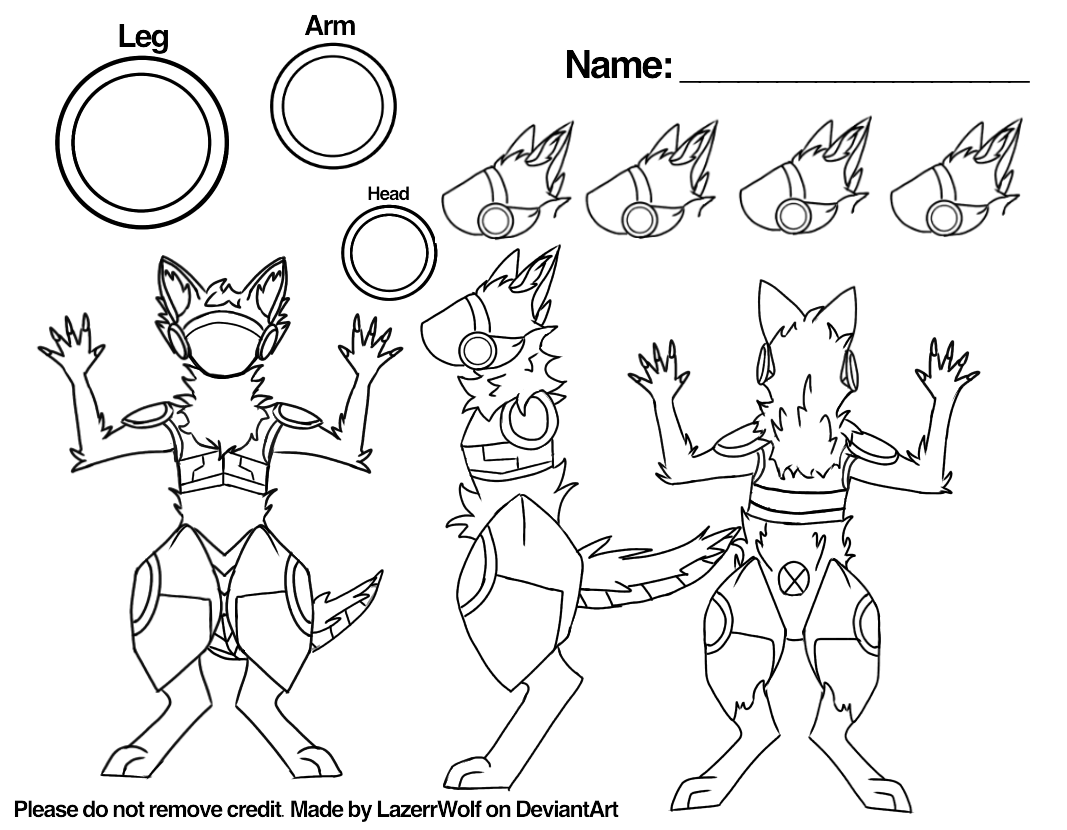 Leg

Arm

Name: ________________

Head

Please do not remove credit. Made by LazerrWolf on DeviantArt