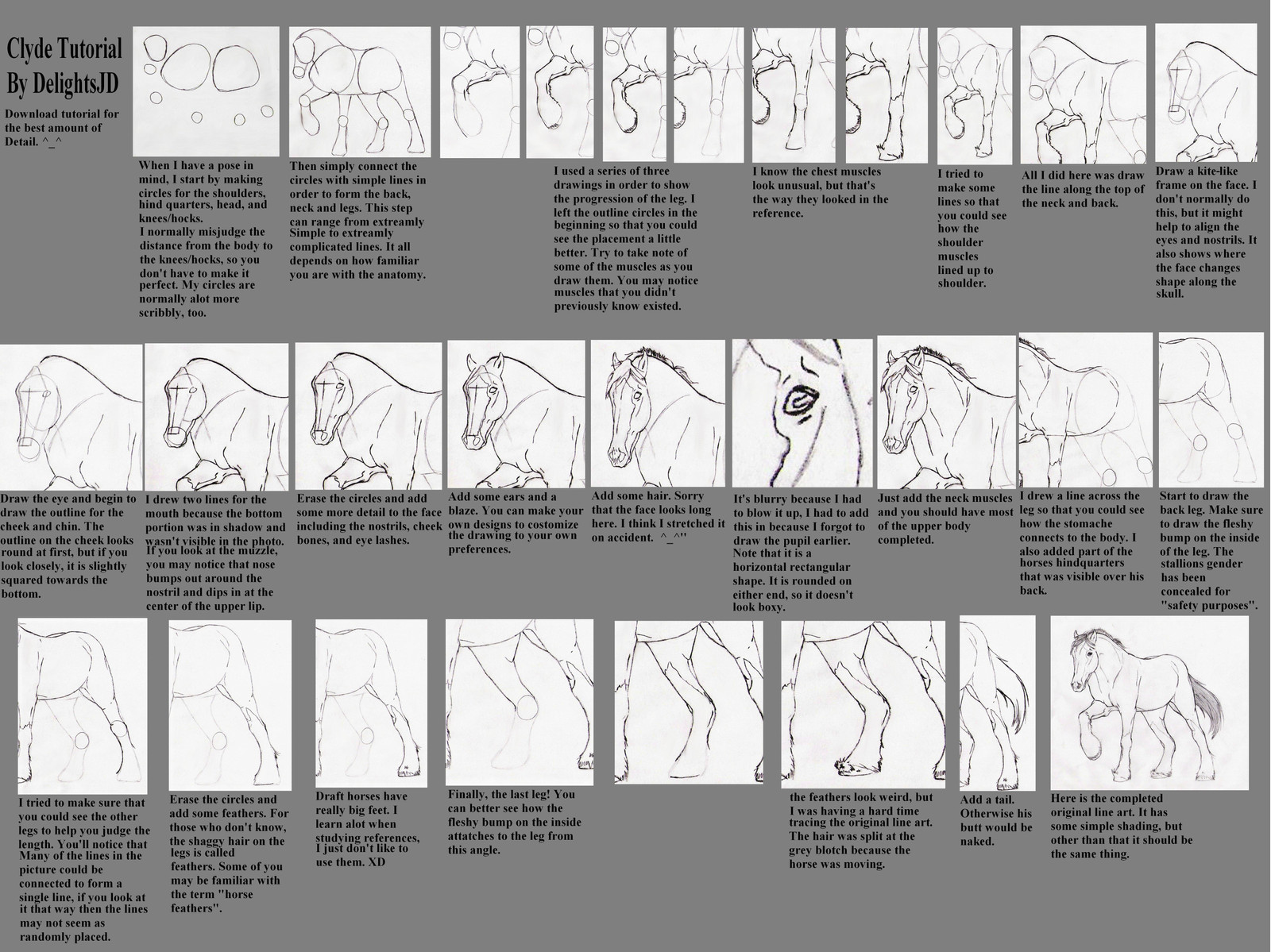 Clyde Tutorial
By DelightsJD

Download tutorial for the best amount of Detail. ^_^

When I have a pose in mind, I start by making circles for the shoulders, hind quarters, head, and knees/hocks.
I normally misjudge the distance from the body to the knees/hocks, so you don't have to make it perfect. My circles are normally alot more scribbly, too.

Then simply connect the circles with simple lines in order to form the back, neck and legs. This step can range from extreamly Simple to extreamly complicated lines. It all depends on how familiar you are with the anatomy.

I used a series of three drawings in order to show the progression of the leg. I left the outline circles in the beginning so that you could see the placement a little better. Try to take note of some of the muscles as you draw them. You may notice muscles that you didn't previously know existed.

I know the chest muscles look unusual, but that's the way they looked in the reference.

I tried to make some lines so that you could see how the shoulder muscles lined up to shoulder.

All I did here was draw the line along the top of the neck and back.

Draw a kite-like frame on the face. I don't normally do this, but it might help to align the eyes and nostrils. It also shows where the face changes shape along the skull.

Draw the eye and begin to draw the outline for the cheek and chin. The outline on the cheek looks round at first, but if you look closely, it is slightly squared towards the bottom.

I drew two lines for the mouth because the bottom portion was in shadow and wasn't visible in the photo. If you look at the muzzle, you may notice that nose bumps out around the nostril and dips in at the center of the upper lip.

Erase the circles and add some more detail to the face including the nostrils, cheek bones, and eye lashes.

Add some ears and a blaze. You can make your own designs to customize the drawing to your own preferences.

Add some hair. Sorry that the face looks long here. I think I stretched it on accident. ^_^''

It's blurry because I had to blow it up, I had to add this in because I forgot to draw the pupil earlier. Note that it is a horizontal rectangular shape. It is rounded on either end, so it doesn't look boxy.

Just add the neck muscles and you should have most of the upper body completed.

I drew a line across the leg so that you could see how the stomache connects to the body. I also added part of the horses hindquarters that was visible over his back.

Start to draw the back leg. Make sure to draw the fleshy bump on the inside of the leg. The stallions gender has been concealed for "safety purposes".

I tried to make sure that you could see the other legs to help you judge the length. You'll notice that Many of the lines in the picture could be connected to form a single line, if you look at it that way then the lines may not seem as randomly placed.

Erase the circles and add some feathers. For those who don't know, the shaggy hair on the legs is called feathers. Some of you may be familiar with the term "horse feathers".

Draft horses have really big feet. I learn alot when studying references, I just don't like to use them. XD

Finally, the last leg! You can better see how the fleshy bump on the inside attatches to the leg from this angle.

the feathers look weird, but I was having a hard time tracing the original line art. The hair was split at the grey blotch because the horse was moving.

Add a tail. Otherwise his butt would be naked.

Here is the completed original line art. It has some simple shading, but other than that it should be the same thing.