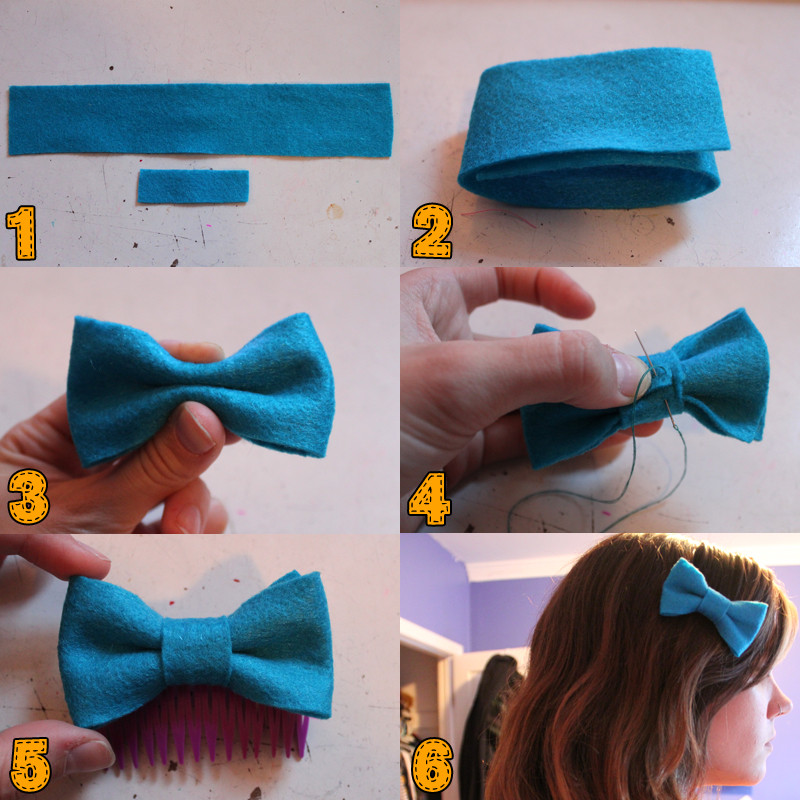 1
2
3
4
5
6