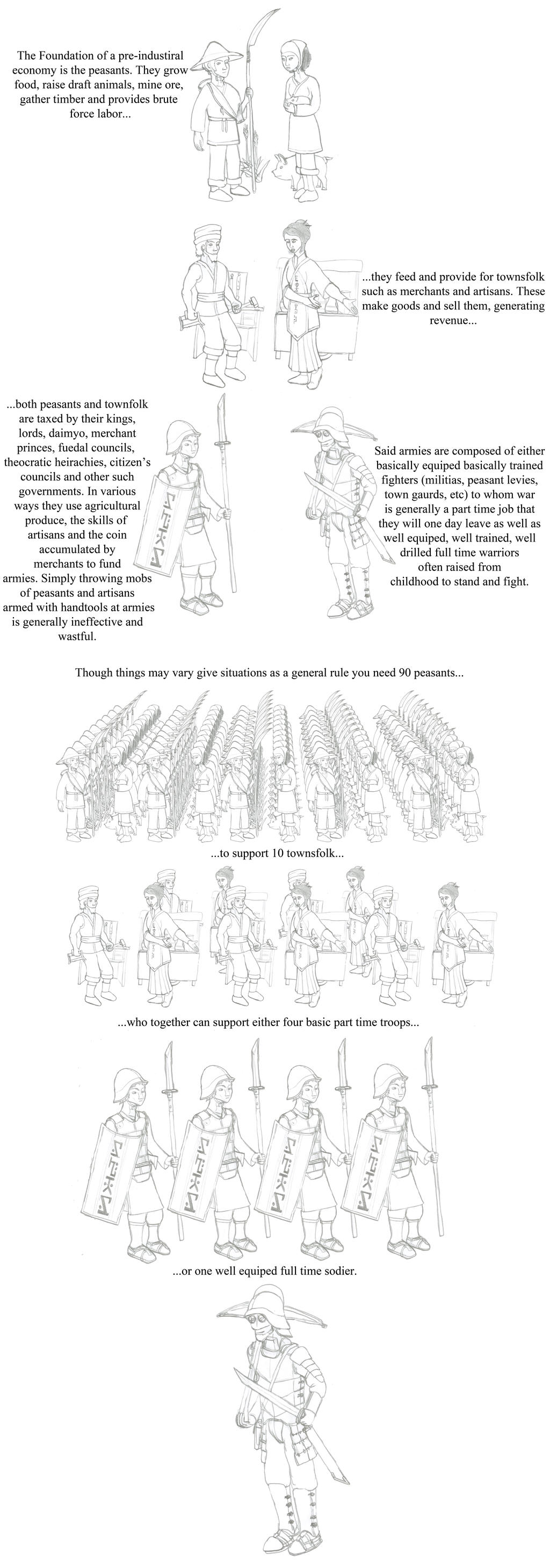 The Foundation of a pre-industiral economy is the peasants. They grow food, raise draft animals, mine ore, gather timber and provides brute force labor...

...they feed and provide for townsfolk such as merchants and artisans. These make goods and sell them, generating revenue...

...both peasants and townfolk are taxed by their kings, lords, daimyo, merchant princes, fuedal councils, theocratic heirachies, citizen's councils and other such governments. In various ways they use agricultural produce, the skills of artisans and the coin accumulated by merchants to fund armies. Simply throwing mobs of peasants and artisans armed with handtools at armies is generally ineffective and wastful.

Said armies are composed of either basically equiped basically trained fighters (militias, peasant levies, town gaurds, etc) to whom war is generally a part time job that they will one day leave as well as well equiped, well trained, well drilled full time warriors often raised from childhood to stand and fight.

Though things may vary give situations as a general rule you need 90 peasants...

...to support 10 townsfolk...

...who together can support either four basic part time troops...

...or one well equiped full time sodier.