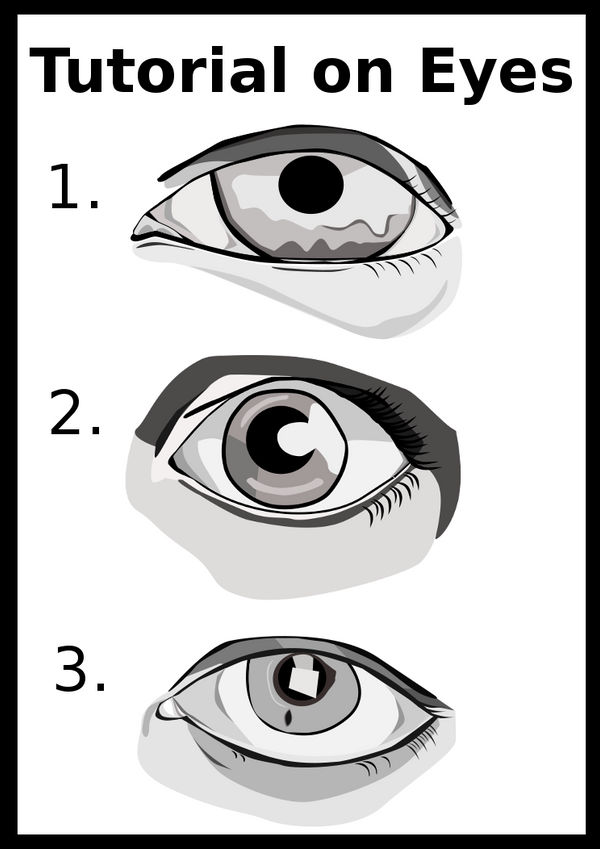 Tutorial on Eyes

1.

2.

3.