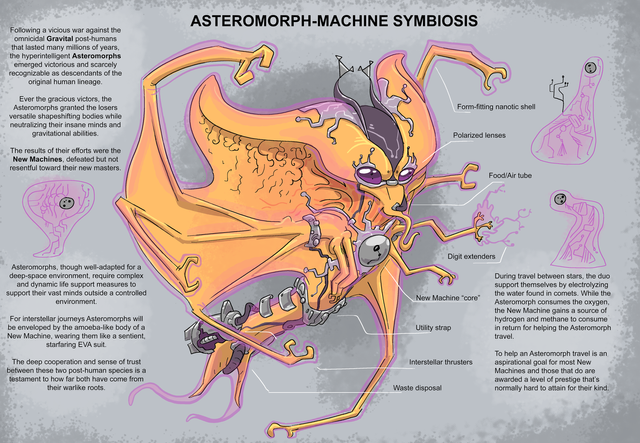 ASTEROMORPH-MACHINE SYMBIOSIS

Following a vicious war against the omnicidal Gravital post-humans that lasted many millions of years, the hyperintelligent Asteromorphs emerged victorious and scarcely recognizable as descendants of the original human lineage.

Ever the gracious victors, the Asteromorphs granted the losers versatile shapeshifting bodies while neutralizing their insane minds and gravitational abilities.

The results of their efforts were the New Machines, defeated but not resentful toward their new masters.

Asteromorphs, though well-adapted for a deep-space environment, require complex and dynamic life support measures to support their vast minds outside a controlled environment.

For interstellar journeys Asteromorphs will be enveloped by the amoeba-like body of a New Machine, wearing them like a sentient, starfaring EVA suit.

The deep cooperation and sense of trust between these two post-human species is a testament to how far both have come from their warlike roots.

Form-fitting nanotic shell

Polarized lenses

Food/Air tube

Digit extenders

New Machine "core"

Utility strap

Interstellar thrusters

Waste disposal

During travel between stars, the duo support themselves by electrolyzing the water found in comets. While the Asteromorph consumes the oxygen, the New Machine gains a source of hydrogen and methane to consume in return for helping the Asteromorph travel.

To help an Asteromorph travel is an aspirational goal for most New Machines and those that do are awarded a level of prestige that's normally hard to attain for their kind.