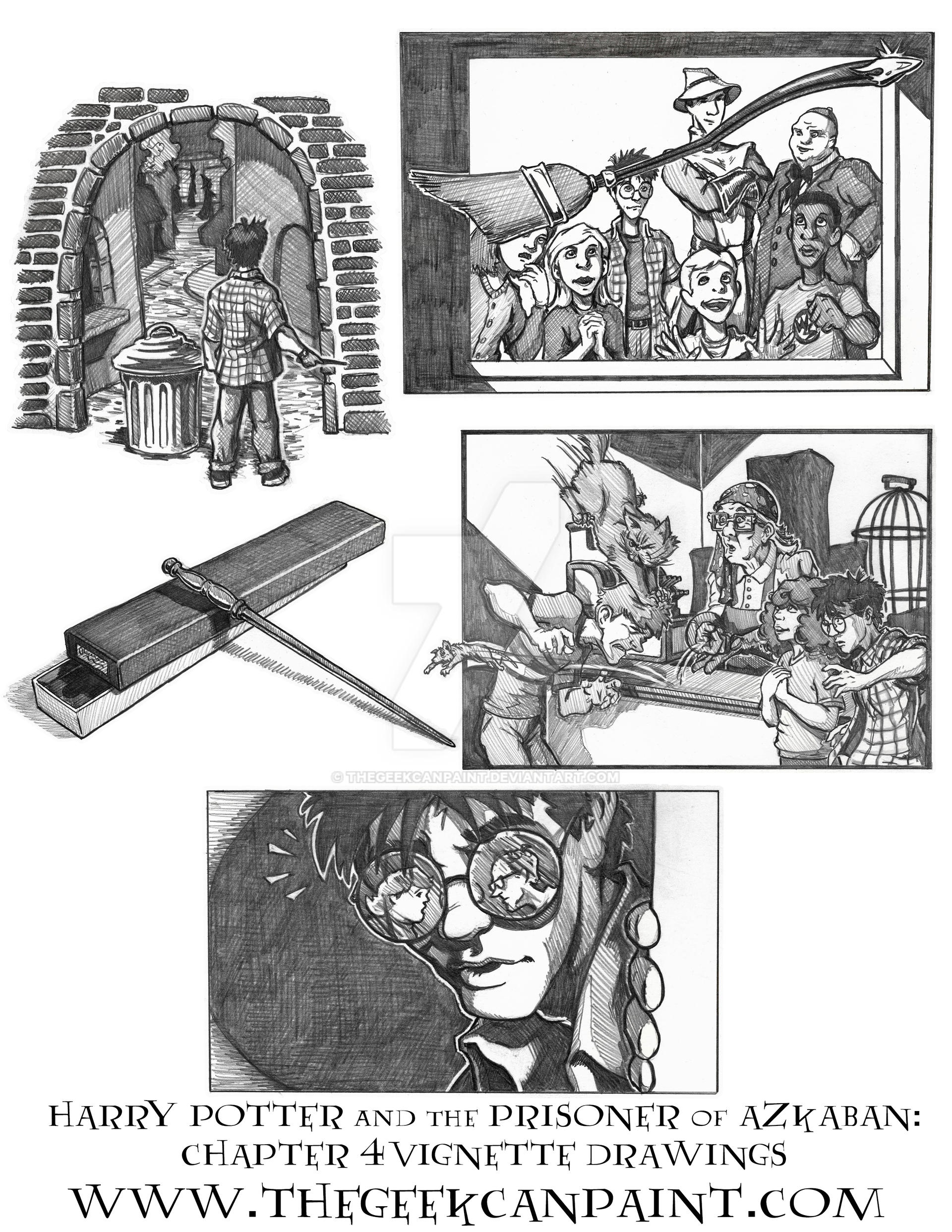 © THEGEEKCANPAINT.DEVIANTART.COM

HARRY POTTER AND THE PRISONER OF AZKABAN: CHAPTER 4 VIGNETTE DRAWINGS

WWW.THEGEEKCANPAINT.COM