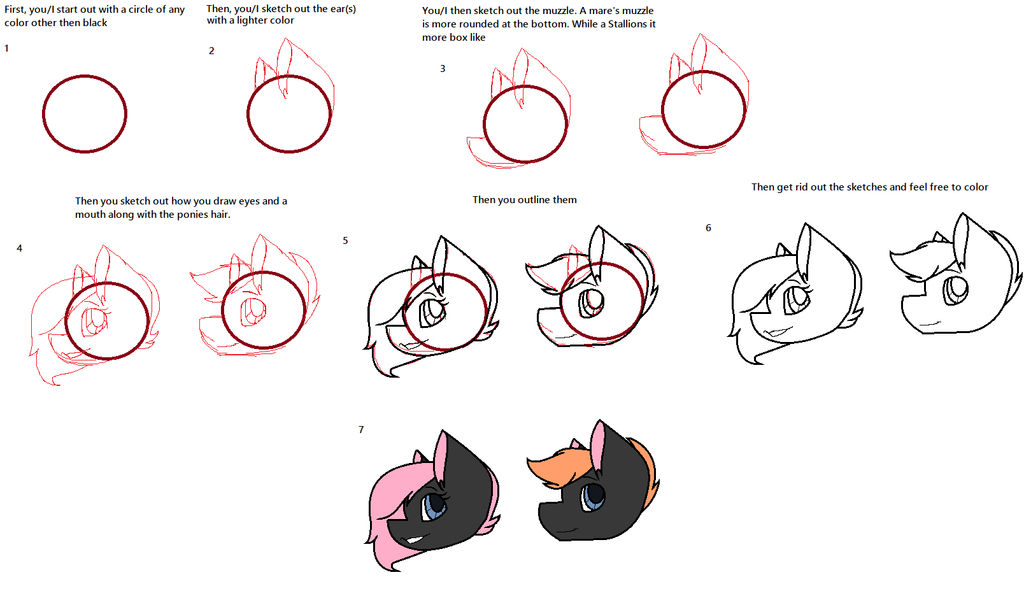 First, you/I start out with a circle of any color other then black

1

Then, you/I sketch out the ear(s) with a lighter color

2

You/I then sketch out the muzzle. A mare's muzzle is more rounded at the bottom. While a Stallions it more box like

3

Then you sketch out how you draw eyes and a mouth along with the ponies hair.

4

Then you outline them

5

Then get rid out the sketches and feel free to color

6

7