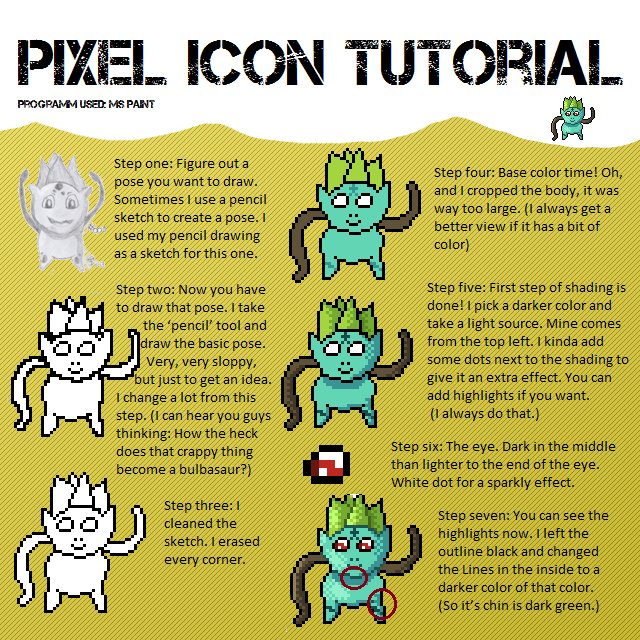 PIXEL ICON TUTORIAL

PROGRAMM USED: MS PAINT

Step one: Figure out a pose you want to draw. Sometimes I use a pencil sketch to create a pose. I used my pencil drawing as a sketch for this one.

Step two: Now you have to draw that pose. I take the 'pencil' tool and draw the basic pose. Very, very sloppy, but just to get an idea. I change a lot from this step. (I can hear you guys thinking: How the heck does that crappy thing become a bulbasaur?)

Step three: I cleaned the sketch. I erased every corner.

Step four: Base color time! Oh, and I cropped the body, it was way too large. (I always get a better view if it has a bit of color)

Step five: First step of shading is done! I pick a darker color and take a light source. Mine comes from the top left. I kinda add some dots next to the shading to give it an extra effect. You can add highlights if you want. (I always do that.)

Step six: The eye. Dark in the middle than lighter to the end of the eye. White dot for a sparkly effect.

Step seven: You can see the highlights now. I left the outline black and changed the Lines in the inside to a darker color of that color. (So it's chin is dark green.)