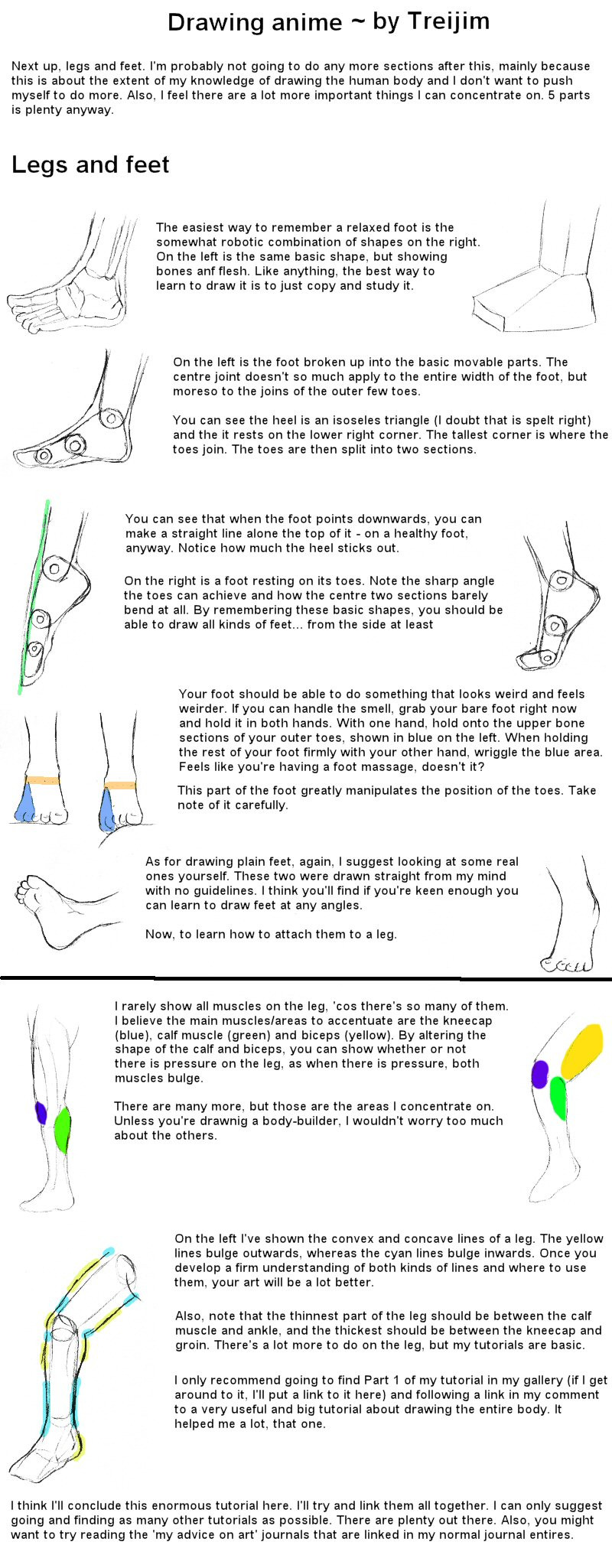 Drawing anime ~ by Treijim

Next up, legs and feet. I'm probably not going to do any more sections after this, mainly because this is about the extent of my knowledge of drawing the human body and I don't want to push myself to do more. Also, I feel there are a lot more important things I can concentrate on. 5 parts is plenty anyway.

Legs and feet

The easiest way to remember a relaxed foot is the somewhat robotic combination of shapes on the right. On the left is the same basic shape, but showing bones anf flesh. Like anything, the best way to learn to draw it is to just copy and study it.

On the left is the foot broken up into the basic movable parts. The centre joint doesn't so much apply to the entire width of the foot, but moreso to the joins of the outer few toes.

You can see the heel is an isoseles triangle (I doubt that is spelt right) and the it rests on the lower right corner. The tallest corner is where the toes join. The toes are then split into two sections.

You can see that when the foot points downwards, you can make a straight line alone the top of it - on a healthy foot, anyway. Notice how much the heel sticks out.

On the right is a foot resting on its toes. Note the sharp angle the toes can achieve and how the centre two sections barely bend at all. By remembering these basic shapes, you should be able to draw all kinds of feet... from the side at least

Your foot should be able to do something that looks weird and feels weirder. If you can handle the smell, grab your bare foot right now and hold it in both hands. With one hand, hold onto the upper bone sections of your outer toes, shown in blue on the left. When holding the rest of your foot firmly with your other hand, wriggle the blue area. Feels like you're having a foot massage, doesn't it?

This part of the foot greatly manipulates the position of the toes. Take note of it carefully.

As for drawing plain feet, again, I suggest looking at some real ones yourself. These two were drawn straight from my mind with no guidelines. I think you'll find if you're keen enough you can learn to draw feet at any angles.

Now, to learn how to attach them to a leg.

I rarely show all muscles on the leg, 'cos there's so many of them. I believe the main muscles/areas to accentuate are the kneecap (blue), calf muscle (green) and biceps (yellow). By altering the shape of the calf and biceps, you can show whether or not there is pressure on the leg, as when there is pressure, both muscles bulge.

There are many more, but those are the areas I concentrate on. Unless you're drawnig a body-builder, I wouldn't worry too much about the others.

On the left I've shown the convex and concave lines of a leg. The yellow lines bulge outwards, whereas the cyan lines bulge inwards. Once you develop a firm understanding of both kinds of lines and where to use them, your art will be a lot better.

Also, note that the thinnest part of the leg should be between the calf muscle and ankle, and the thickest should be between the kneecap and groin. There's a lot more to do on the leg, but my tutorials are basic.

I only recommend going to find Part 1 of my tutorial in my gallery (if I get around to it, I'll put a link to it here) and following a link in my comment to a very useful and big tutorial about drawing the entire body. It helped me a lot, that one.

I think I'll conclude this enormous tutorial here. I'll try and link them all together. I can only suggest going and finding as many other tutorials as possible. There are plenty out there. Also, you might want to try reading the 'my advice on art' journals that are linked in my normal journal entires.