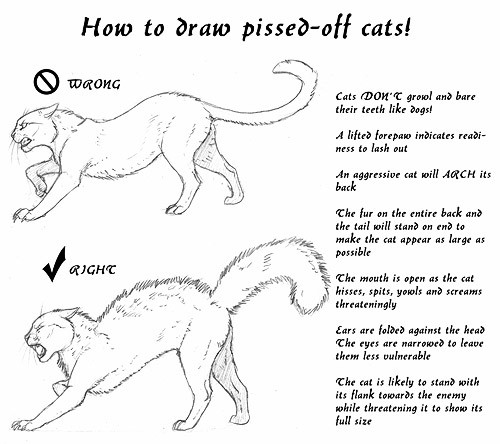 How to draw pissed-off cats!

WRONG

RIGHT

Cats DON'T growl and bare their teeth like dogs!

A lifted forepaw indicates readiness to lash out

An aggressive cat will ARCH its back

The fur on the entire back and the tail will stand on end to make the cat appear as large as possible

The mouth is open as the cat hisses, spits, yowls and screams threateningly

Ears are folded against the head The eyes are narrowed to leave them less vulnerable

The cat is likely to stand with its flank towards the enemy while threatening it to show its full size