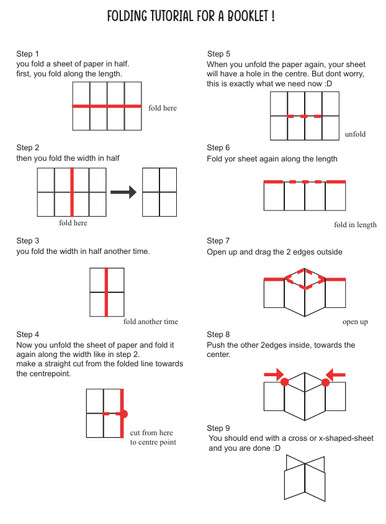 FOLDING TUTORIAL FOR A BOOKLET !

Step 1
you fold a sheet of paper in half. first, you fold along the length.

fold here

Step 2
then you fold the width in half

fold here

Step 3
you fold the width in half another time.

fold another time

Step 4
Now you unfold the sheet of paper and fold it again along the width like in step 2.
make a straight cut from the folded line towards the centrepoint.

cut from here to centre point

Step 5
When you unfold the paper again, your sheet will have a hole in the centre. But dont worry, this is exactly what we need now :D

unfold

Step 6
Fold yor sheet again along the length

fold in length

Step 7
Open up and drag the 2 edges outside

open up

Step 8
Push the other 2edges inside, towards the center.

Step 9
You should end with a cross or x-shaped-sheet and you are done :D