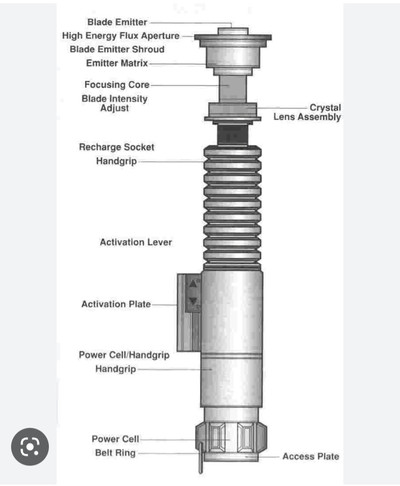 Blade Emitter
High Energy Flux Aperture
Blade Emitter Shroud
Emitter Matrix
Focusing Core
Blade Intensity Adjust
Crystal Lens Assembly
Recharge Socket
Handgrip
Activation Lever
Activation Plate
Power Cell/Handgrip
Handgrip
Power Cell
Belt Ring
Access Plate