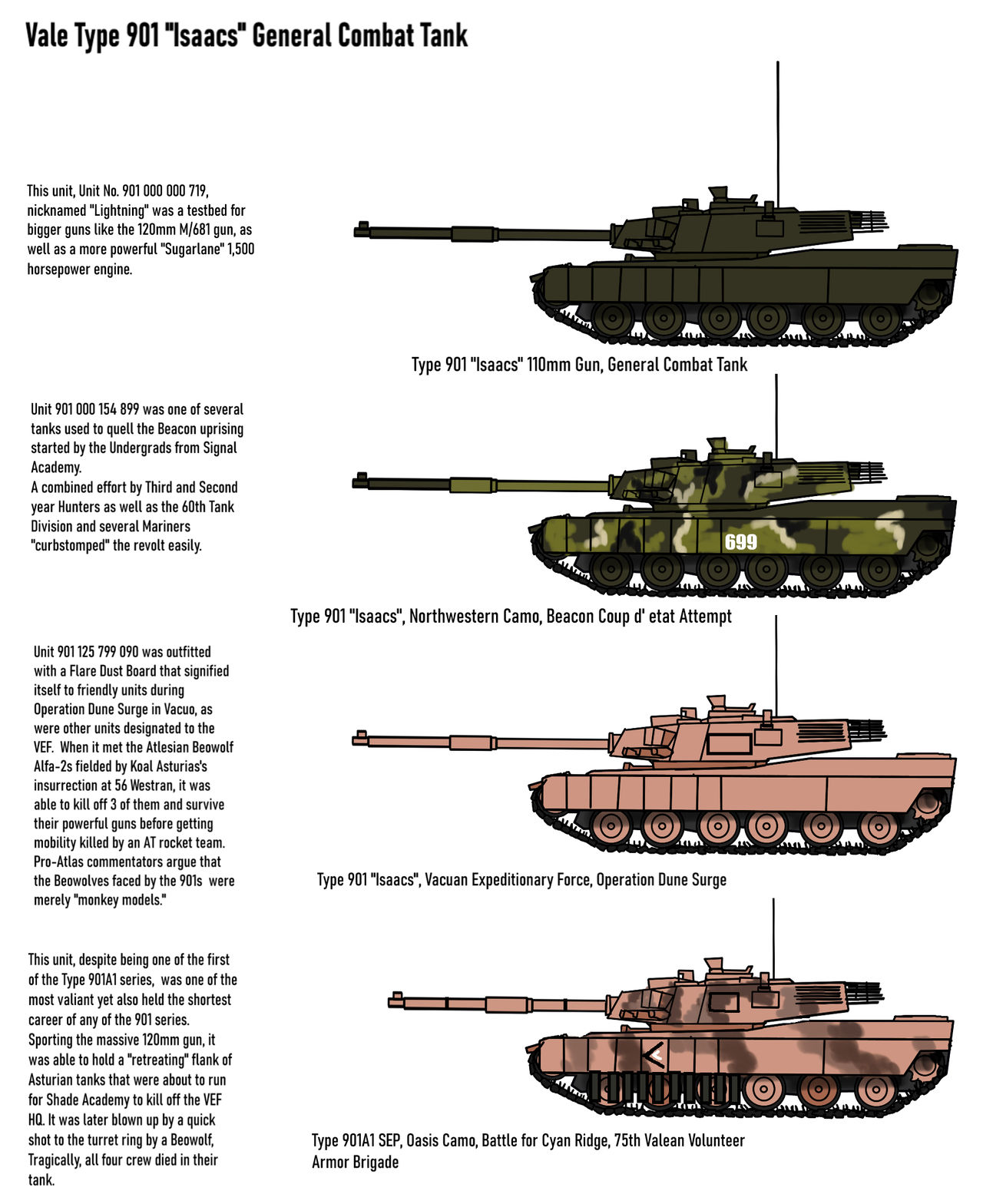 Vale Type 901 "Isaacs" General Combat Tank

This unit, Unit No. 901 000 000 719, nicknamed "Lightning" was a testbed for bigger guns like the 120mm M/681 gun, as well as a more powerful "Sugarlane" 1,500 horsepower engine.

Type 901 "Isaacs" 110mm Gun, General Combat Tank

Unit 901 000 154 899 was one of several tanks used to quell the Beacon uprising started by the Undergrads from Signal Academy.
A combined effort by Third and Second year Hunters as well as the 60th Tank Division and several Mariners "curbstomped" the revolt easily.

699

Type 901 "Isaacs", Northwestern Camo, Beacon Coup d' etat Attempt

Unit 901 125 799 090 was outfitted with a Flare Dust Board that signified itself to friendly units during Operation Dune Surge in Vacuo, as were other units designated to the VEF. When it met the Atlesian Beowolf Alfa-2s fielded by Koal Asturias's insurrection at 56 Westran, it was able to kill off 3 of them and survive their powerful guns before getting mobility killed by an AT rocket team. Pro-Atlas commentators argue that the Beowolves faced by the 901s were merely "monkey models."

Type 901 "Isaacs", Vacuan Expeditionary Force, Operation Dune Surge

This unit, despite being one of the first of the Type 901A1 series, was one of the most valiant yet also held the shortest career of any of the 901 series. Sporting the massive 120mm gun, it was able to hold a "retreating" flank of Asturian tanks that were about to run for Shade Academy to kill off the VEF HQ. It was later blown up by a quick shot to the turret ring by a Beowolf, Tragically, all four crew died in their tank.

Type 901A1 SEP, Oasis Camo, Battle for Cyan Ridge, 75th Valean Volunteer Armor Brigade