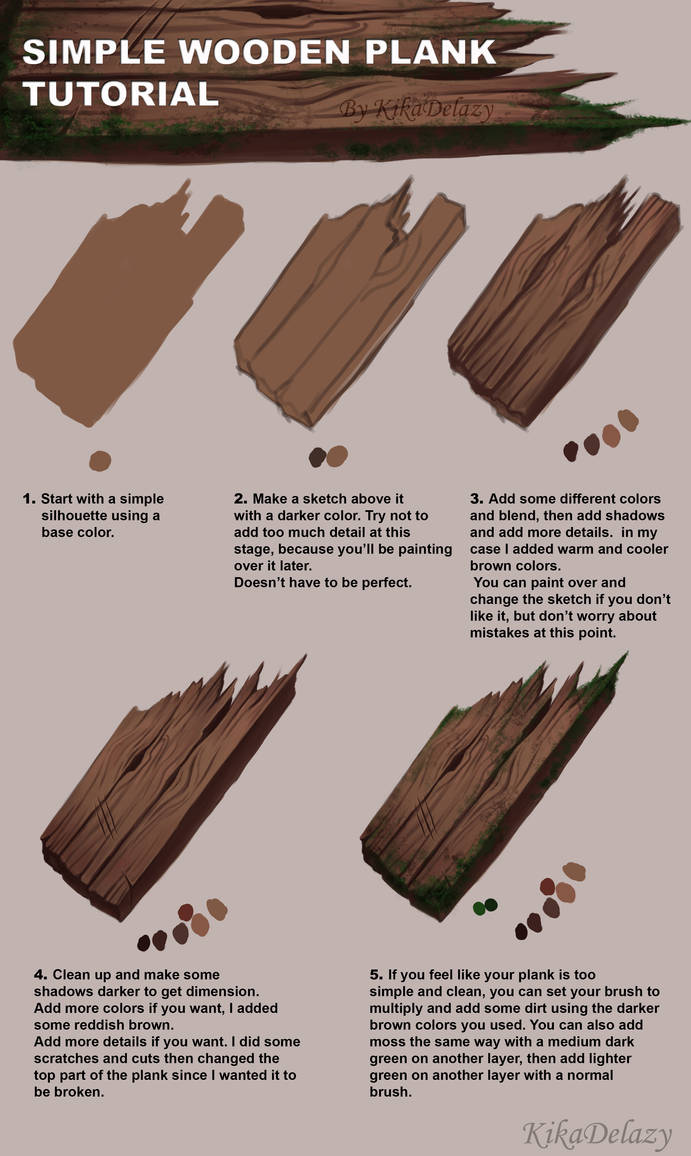 SIMPLE WOODEN PLANK TUTORIAL

By KikaDelazy

1. Start with a simple silhouette using a base color.

2. Make a sketch above it with a darker color. Try not to add too much detail at this stage, because you'll be painting over it later.
Doesn't have to be perfect.

3. Add some different colors and blend, then add shadows and add more details. in my case I added warm and cooler brown colors.
You can paint over and change the sketch if you don't like it, but don't worry about mistakes at this point.

4. Clean up and make some shadows darker to get dimension.
Add more colors if you want, I added some reddish brown.
Add more details if you want. I did some scratches and cuts then changed the top part of the plank since I wanted it to be broken.

5. If you feel like your plank is too simple and clean, you can set your brush to multiply and add some dirt using the darker brown colors you used. You can also add moss the same way with a medium dark green on another layer, then add lighter green on another layer with a normal brush.

KikaDelazy