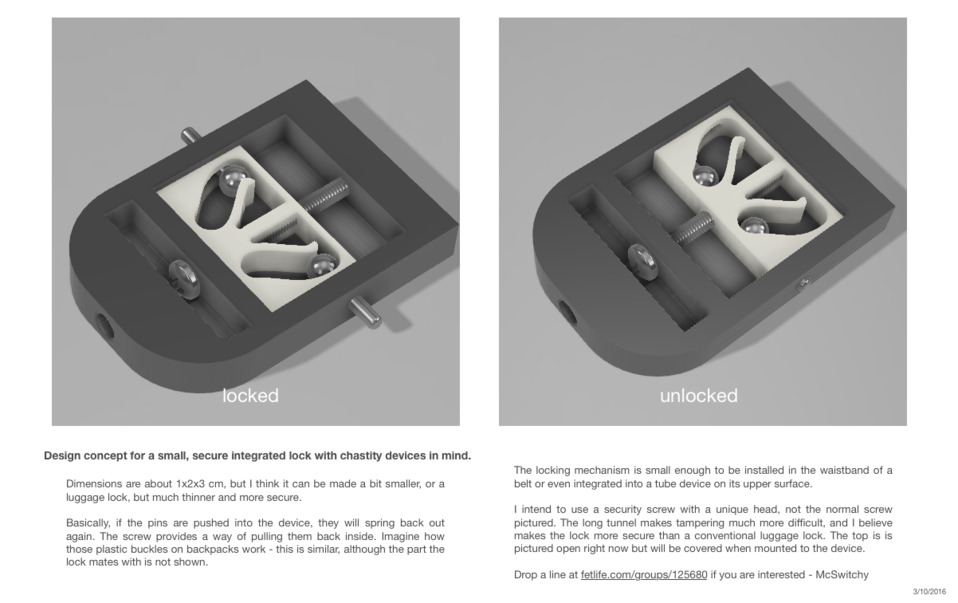 locked

unlocked

**Design concept for a small, secure integrated lock with chastity devices in mind.**

Dimensions are about 1x2x3 cm, but I think it can be made a bit smaller, or a luggage lock, but much thinner and more secure.

Basically, if the pins are pushed into the device, they will spring back out again. The screw provides a way of pulling them back inside. Imagine how those plastic buckles on backpacks work - this is similar, although the part the lock mates with is not shown.

The locking mechanism is small enough to be installed in the waistband of a belt or even integrated into a tube device on its upper surface.

I intend to use a security screw with a unique head, not the normal screw pictured. The long tunnel makes tampering much more difficult, and I believe makes the lock more secure than a conventional luggage lock. The top is is pictured open right now but will be covered when mounted to the device.

Drop a line at fetlife.com/groups/125680 if you are interested - McSwitchy

3/10/2016