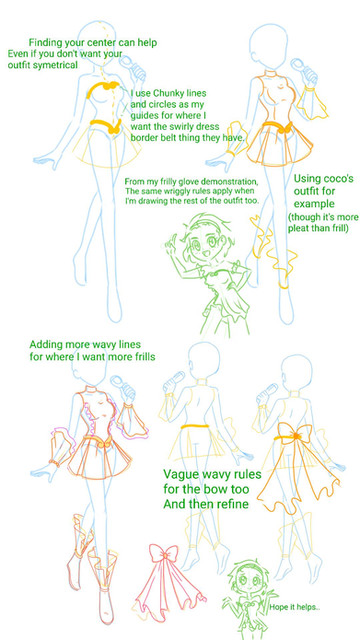 Finding your center can help
Even if you don't want your outfit symetrical

I use Chunky lines and circles as my guides for where I want the swirly dress border belt thing they have.

From my frilly glove demonstration, The same wriggly rules apply when I'm drawing the rest of the outfit too.

Using coco's outfit for example
(though it's more pleat than frill)

Adding more wavy lines for where I want more frills

Vague wavy rules for the bow too
And then refine

Hope it helps..