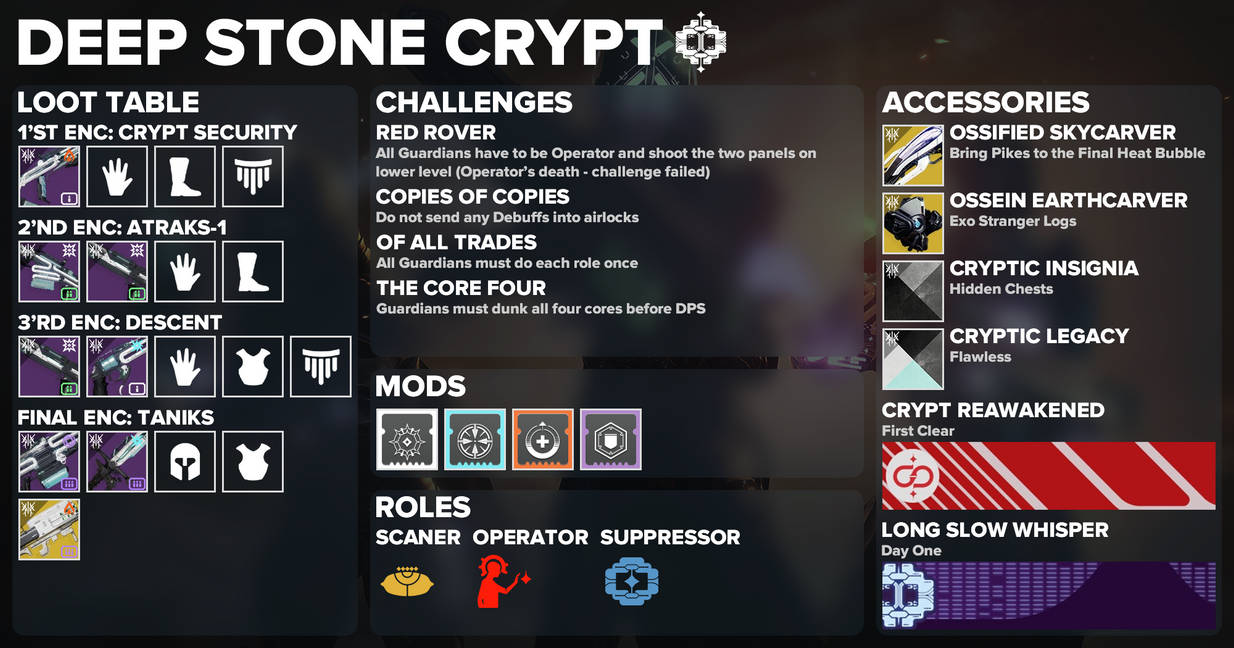 DEEP STONE CRYPT

LOOT TABLE

1'ST ENC: CRYPT SECURITY

2'ND ENC: ATRAKS-1

3'RD ENC: DESCENT

FINAL ENC: TANIKS

CHALLENGES

RED ROVER
All Guardians have to be Operator and shoot the two panels on lower level (Operator's death - challenge failed)

COPIES OF COPIES
Do not send any Debuffs into airlocks

OF ALL TRADES
All Guardians must do each role once

THE CORE FOUR
Guardians must dunk all four cores before DPS

MODS

ROLES

SCANER OPERATOR SUPPRESSOR

ACCESSORIES

OSSIFIED SKYCARVER
Bring Pikes to the Final Heat Bubble

OSSEIN EARTHCARVER
Exo Stranger Logs

CRYPTIC INSIGNIA
Hidden Chests

CRYPTIC LEGACY
Flawless

CRYPT REAWAKENED
First Clear

LONG SLOW WHISPER
Day One