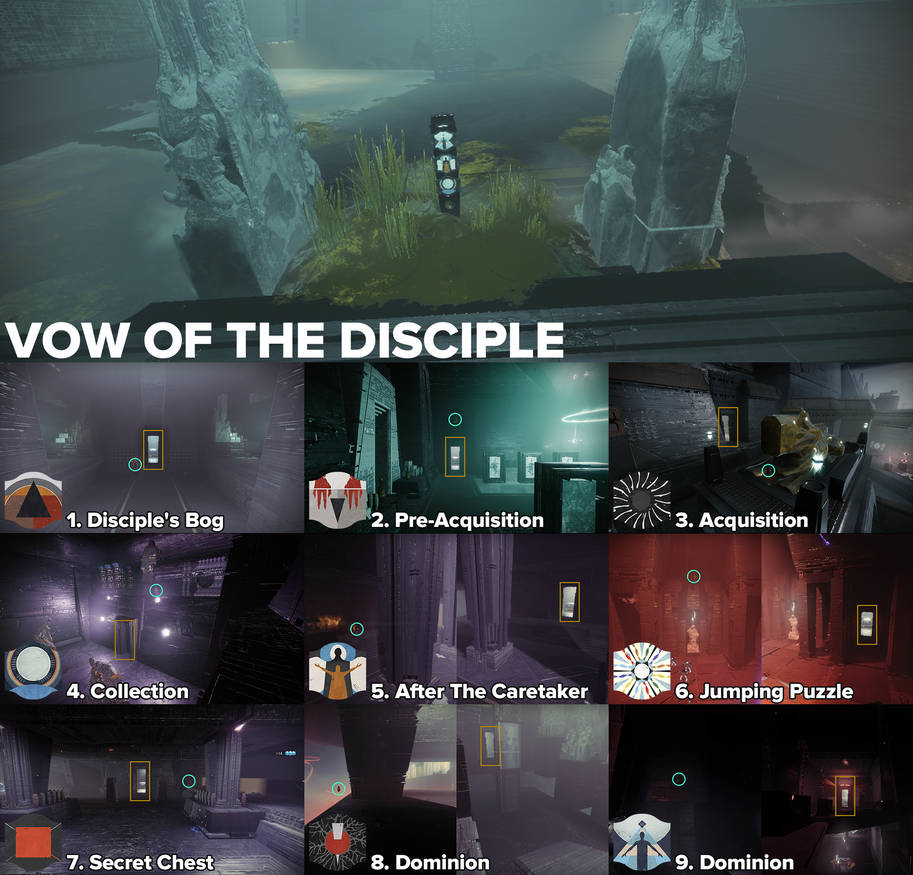 VOW OF THE DISCIPLE

1. Disciple's Bog

2. Pre-Acquisition

3. Acquisition

4. Collection

5. After The Caretaker

6. Jumping Puzzle

7. Secret Chest

8. Dominion

9. Dominion