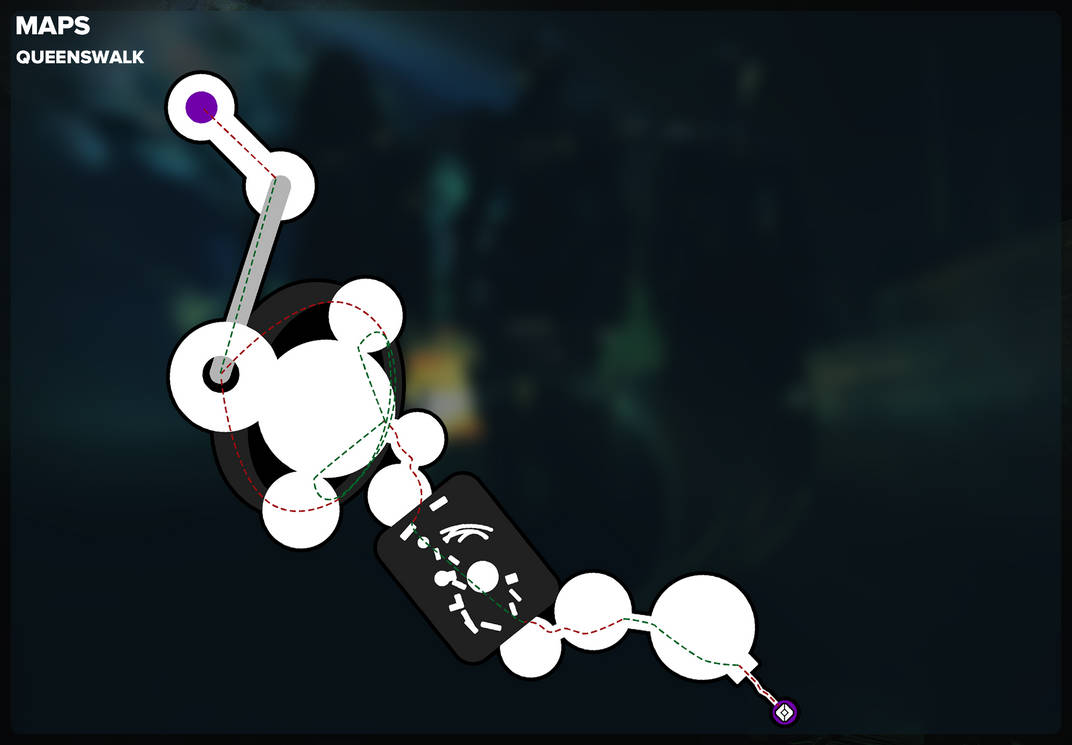 MAPS
QUEENSWALK