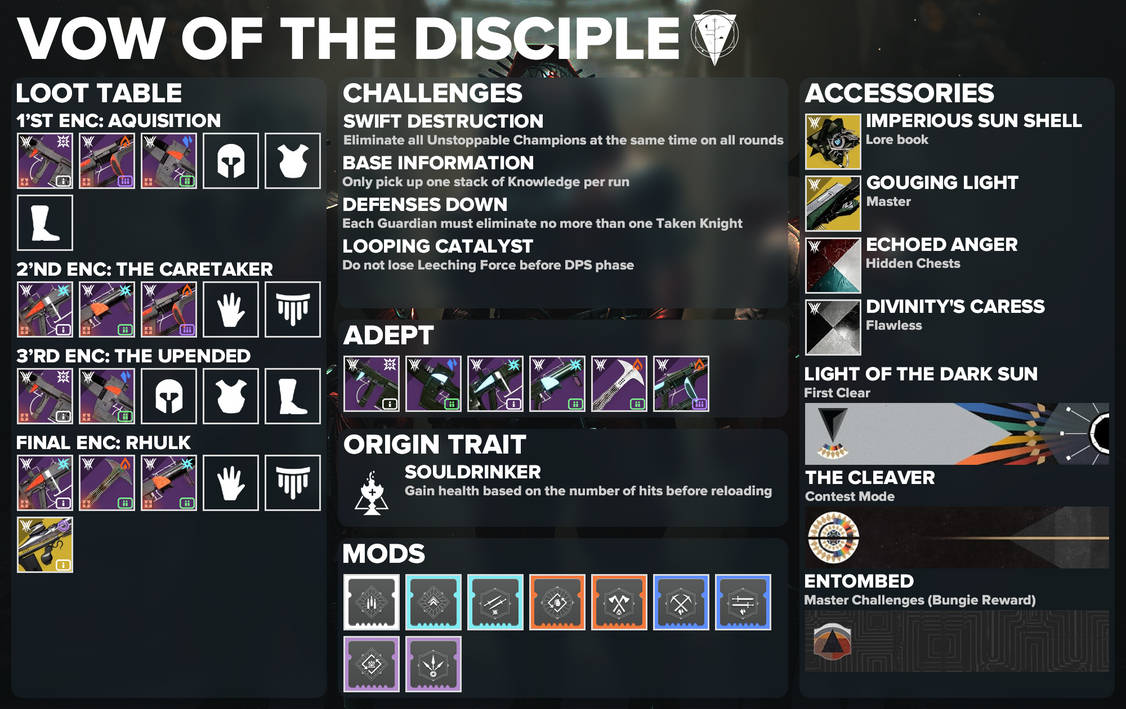 VOW OF THE DISCIPLE

LOOT TABLE

1'ST ENC: AQUISITION

2'ND ENC: THE CARETAKER

3'RD ENC: THE UPENDED

FINAL ENC: RHULK

CHALLENGES

SWIFT DESTRUCTION
Eliminate all Unstoppable Champions at the same time on all rounds

BASE INFORMATION
Only pick up one stack of Knowledge per run

DEFENSES DOWN
Each Guardian must eliminate no more than one Taken Knight

LOOPING CATALYST
Do not lose Leeching Force before DPS phase

ADEPT

ORIGIN TRAIT

SOULDRINKER
Gain health based on the number of hits before reloading

MODS

ACCESSORIES

IMPERIOUS SUN SHELL
Lore book

GOUGING LIGHT
Master

ECHOED ANGER
Hidden Chests

DIVINITY'S CARESS
Flawless

LIGHT OF THE DARK SUN
First Clear

THE CLEAVER
Contest Mode

ENTOMBED
Master Challenges (Bungie Reward)