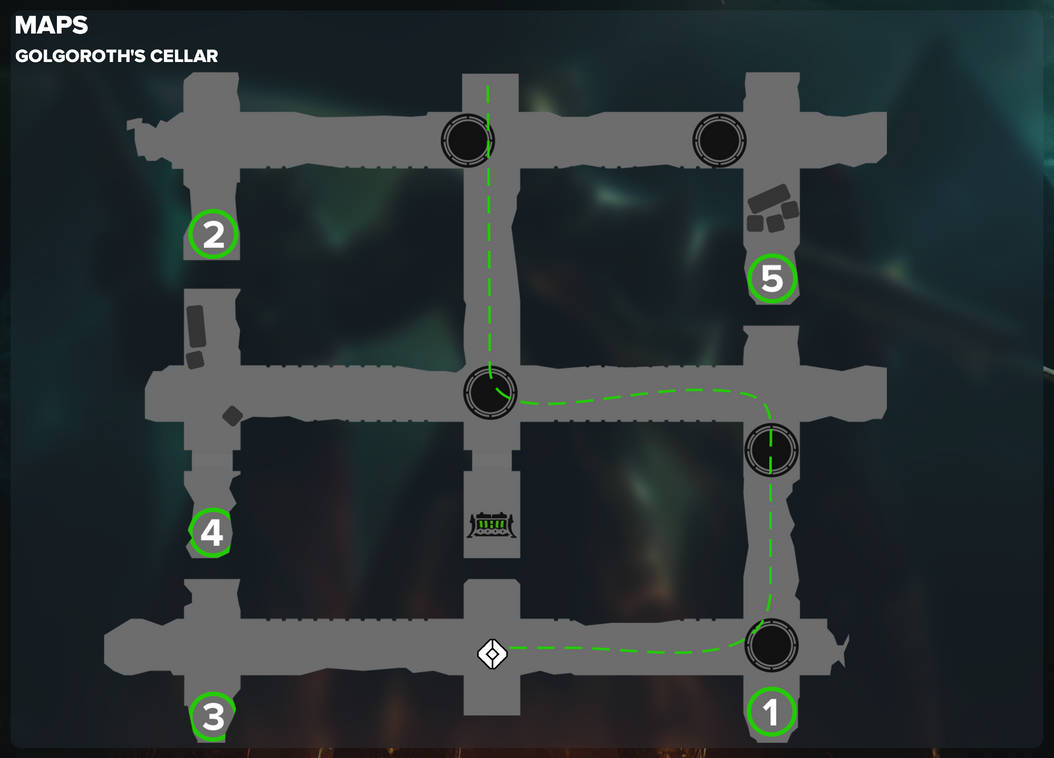 MAPS
GOLGOROTH'S CELLAR

2
5
4
3
1