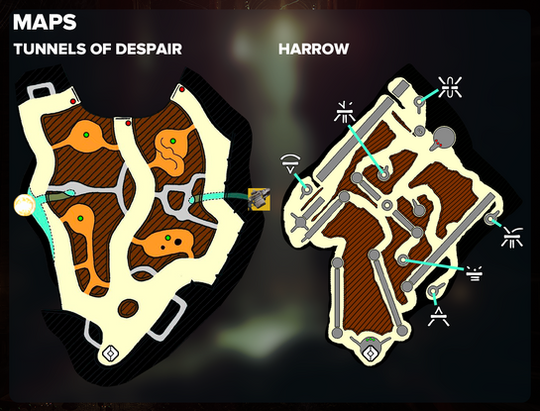 MAPS

TUNNELS OF DESPAIR

HARROW