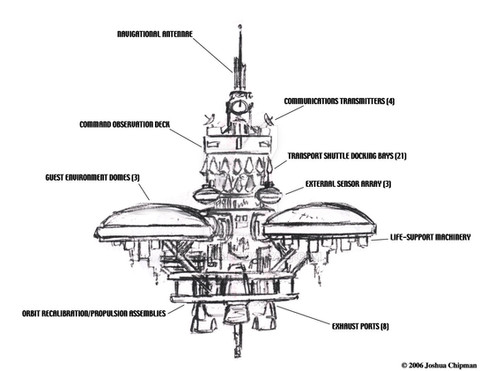 NAVIGATIONAL ANTENNAE

COMMUNICATIONS TRANSMITTERS (4)

COMMAND OBSERVATION DECK

TRANSPORT SHUTTLE DOCKING BAYS (21)

GUEST ENVIRONMENT DOMES (3)

EXTERNAL SENSOR ARRAY (3)

LIFE-SUPPORT MACHINERY

ORBIT RECALIBRATION/PROPULSION ASSEMBLIES

EXHAUST PORTS (8)

© 2006 Joshua Chipman