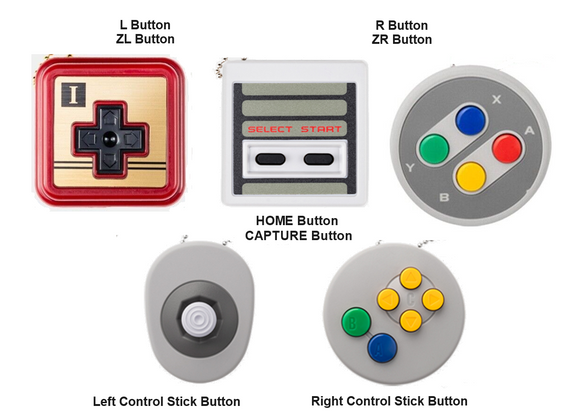 L Button
ZL Button

R Button
ZR Button

I

SELECT START

X
A
Y
B

HOME Button
CAPTURE Button

C
B
A

Left Control Stick Button

Right Control Stick Button