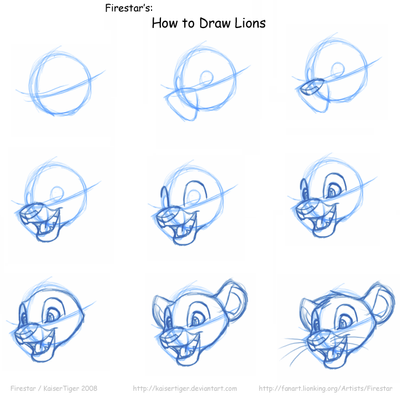 Firestar's:
How to Draw Lions

Firestar / KaiserTiger 2008 http://kaisertiger.deviantart.com http://fanart.lionking.org/Artists/Firestar