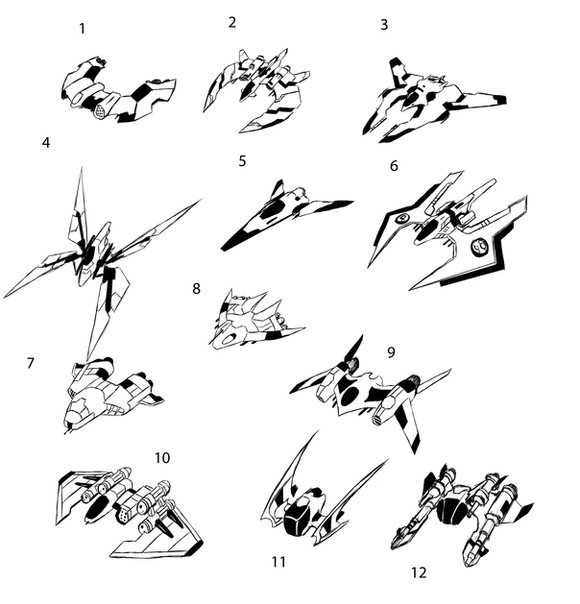 1

2

3

4

5

6

8

7

9

10

11

12