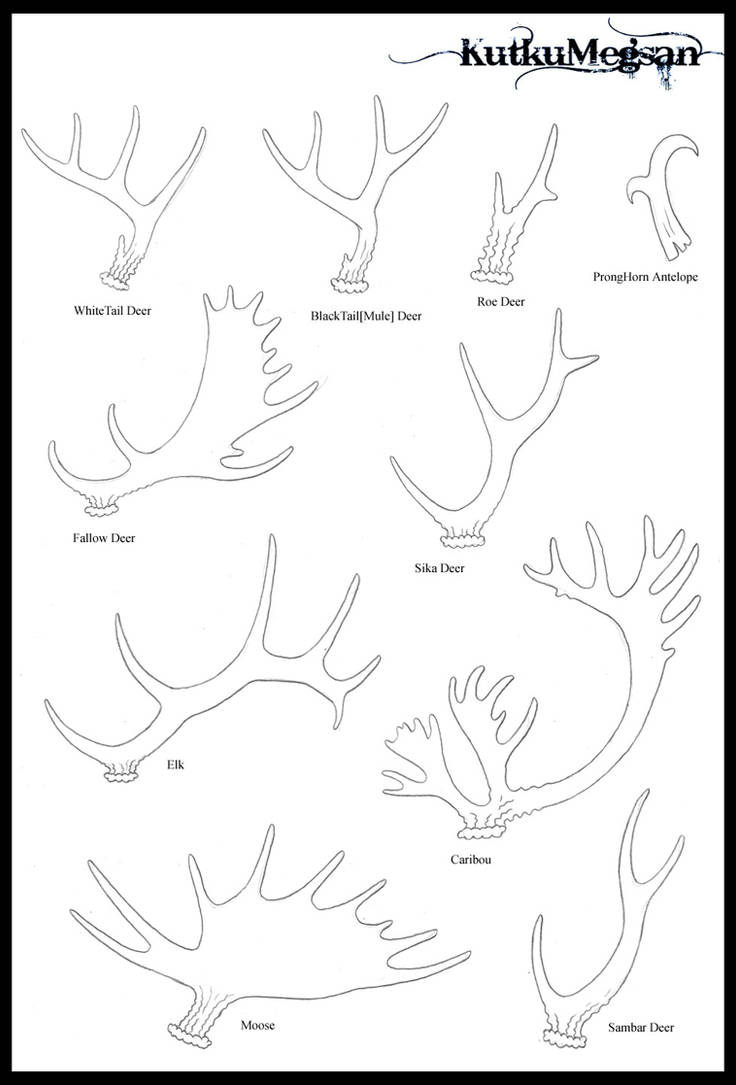 KutkuMegsan

WhiteTail Deer

BlackTail[Mule] Deer

Roe Deer

ProngHorn Antelope

Fallow Deer

Sika Deer

Elk

Caribou

Moose

Sambar Deer