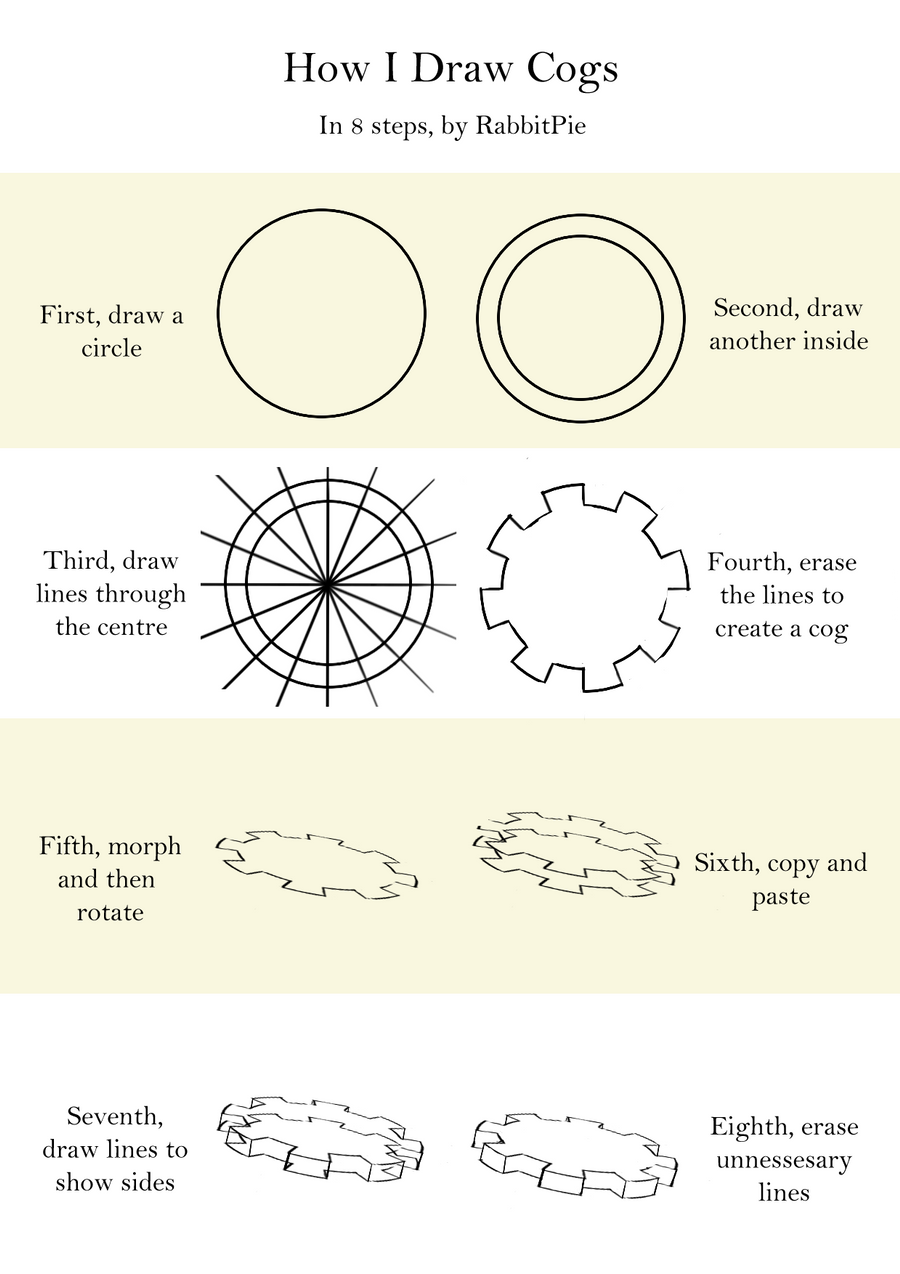 How I Draw Cogs

In 8 steps, by RabbitPie

First, draw a circle

Second, draw another inside

Third, draw lines through the centre

Fourth, erase the lines to create a cog

Fifth, morph and then rotate

Sixth, copy and paste

Seventh, draw lines to show sides

Eighth, erase unnessesary lines