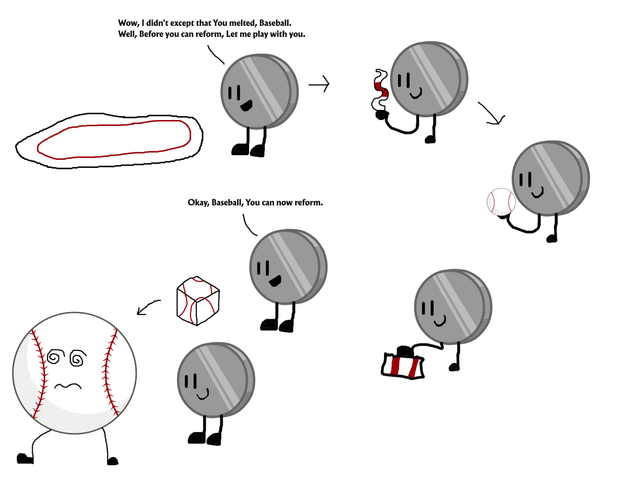 Wow, I didn't except that You melted, Baseball. Well, Before you can reform, Let me play with you.

Okay, Baseball, You can now reform.