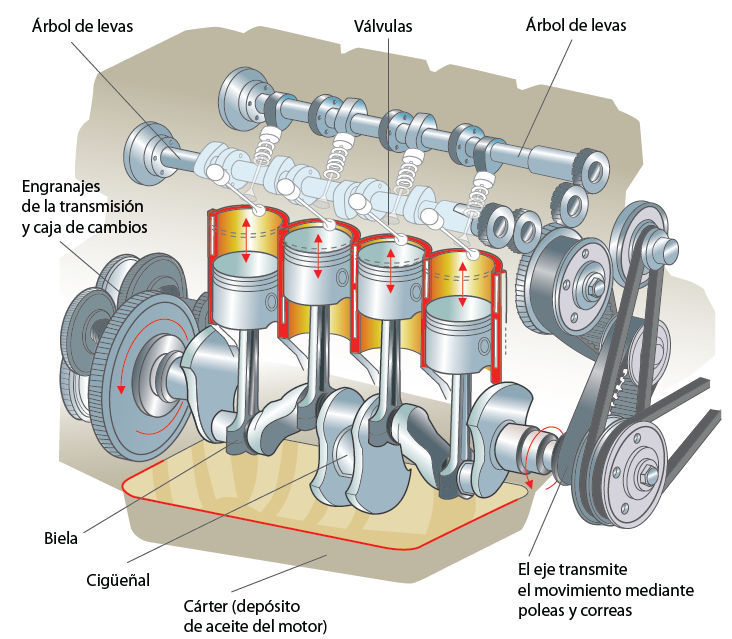 Árbol de levas

Válvulas

Árbol de levas

Engranajes de la transmisión y caja de cambios

Biela

Cigüeñal

Cárter (depósito de aceite del motor)

El eje transmite el movimiento mediante poleas y correas