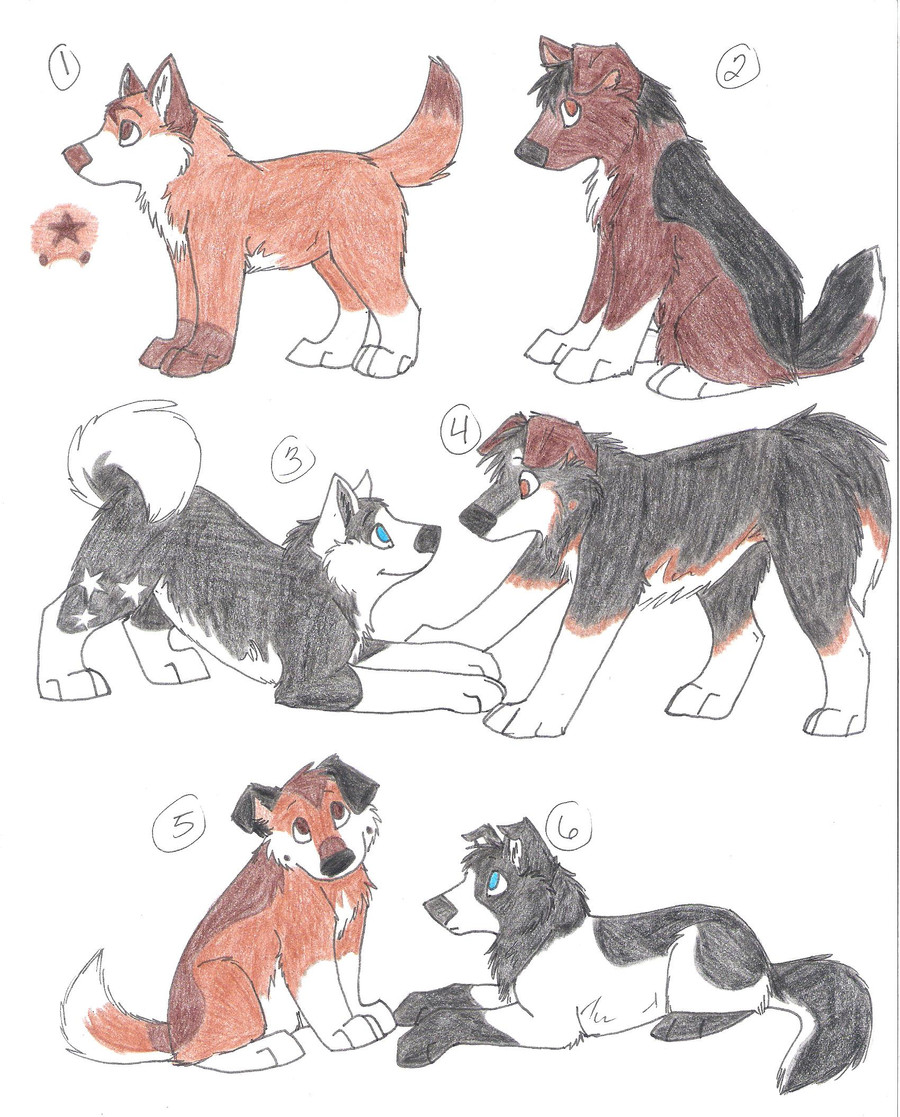 1

2

3

4

5

6