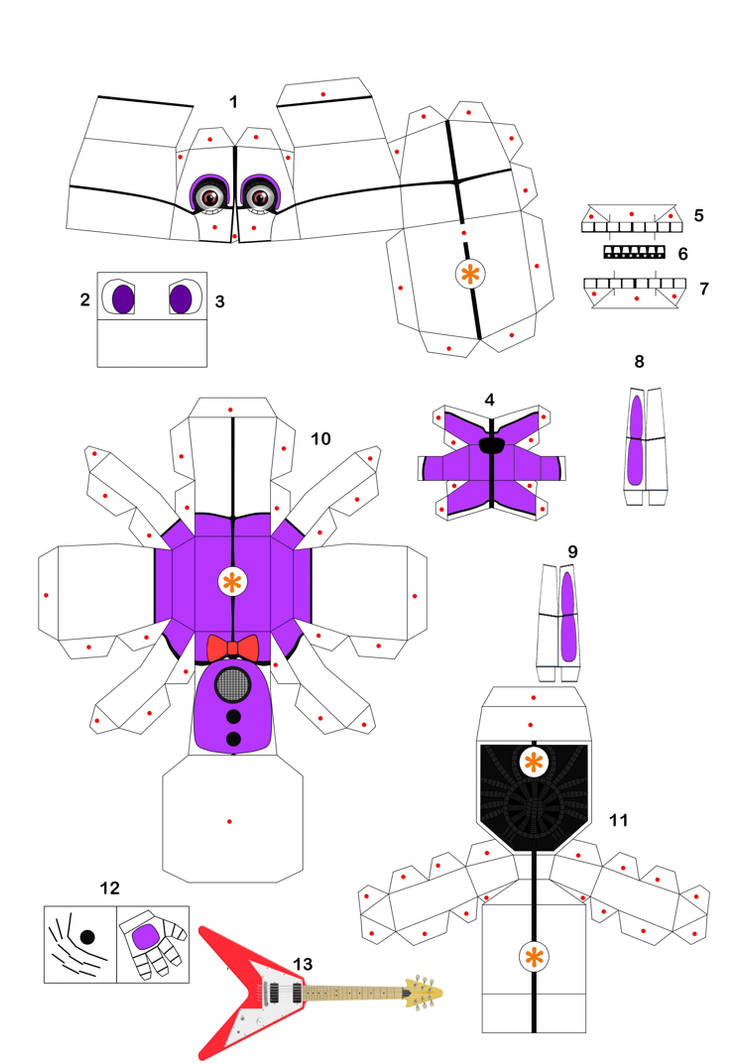 1

5

6

7

2 3

8

4

10

9

11

12

13