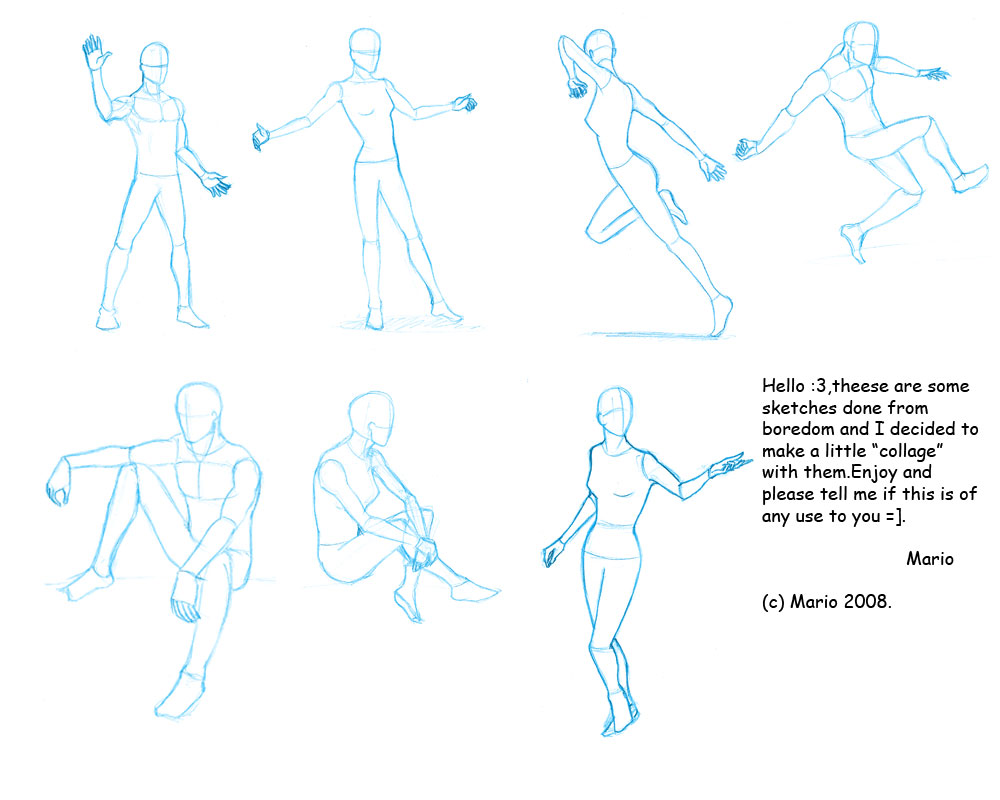 Hello :3,theese are some sketches done from boredom and I decided to make a little “collage” with them.Enjoy and please tell me if this is of any use to you =].

Mario

(c) Mario 2008.