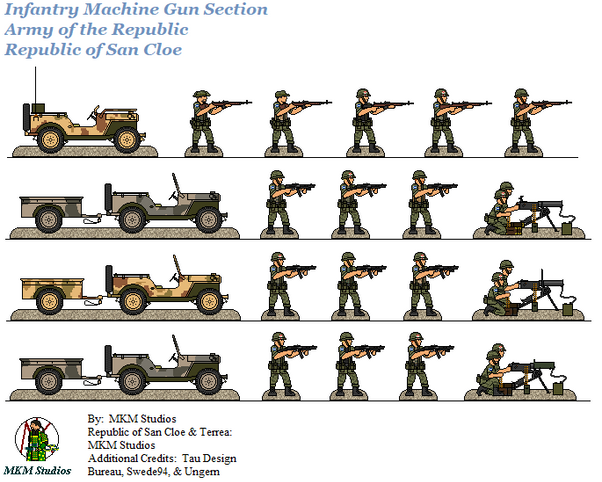 Infantry Machine Gun Section
Army of the Republic
Republic of San Cloe

MKM Studios

By: MKM Studios
Republic of San Cloe & Terrea: MKM Studios
Additional Credits: Tau Design Bureau, Swede94, & Ungern