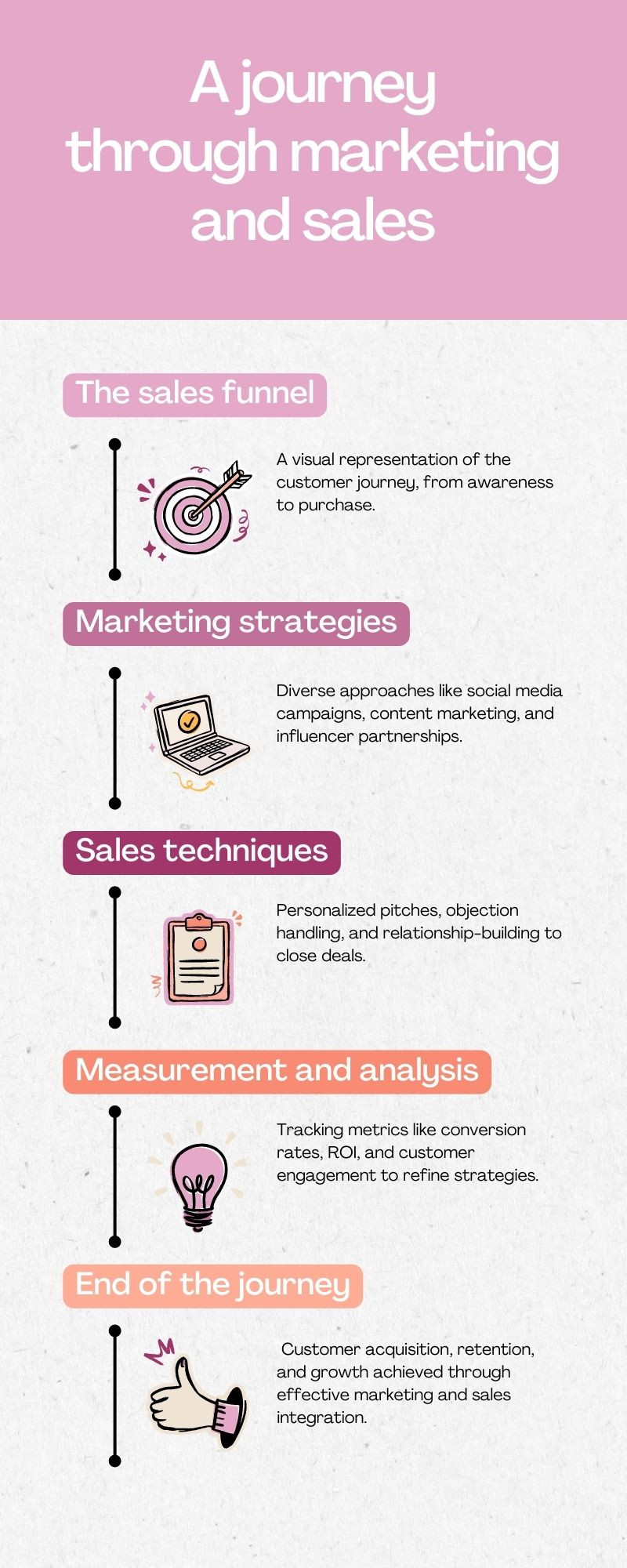 A journey through marketing and sales

The sales funnel

A visual representation of the customer journey, from awareness to purchase.

Marketing strategies

Diverse approaches like social media campaigns, content marketing, and influencer partnerships.

Sales techniques

Personalized pitches, objection handling, and relationship-building to close deals.

Measurement and analysis

Tracking metrics like conversion rates, ROI, and customer engagement to refine strategies.

End of the journey

Customer acquisition, retention, and growth achieved through effective marketing and sales integration.