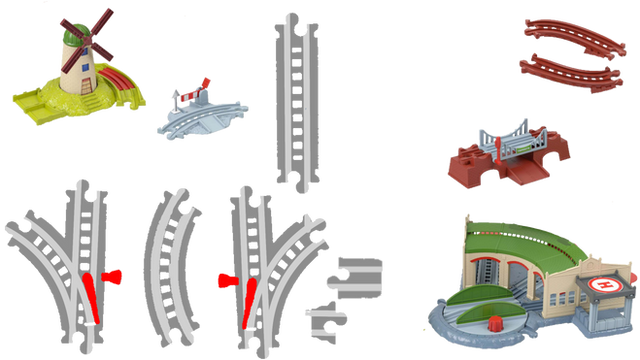 H