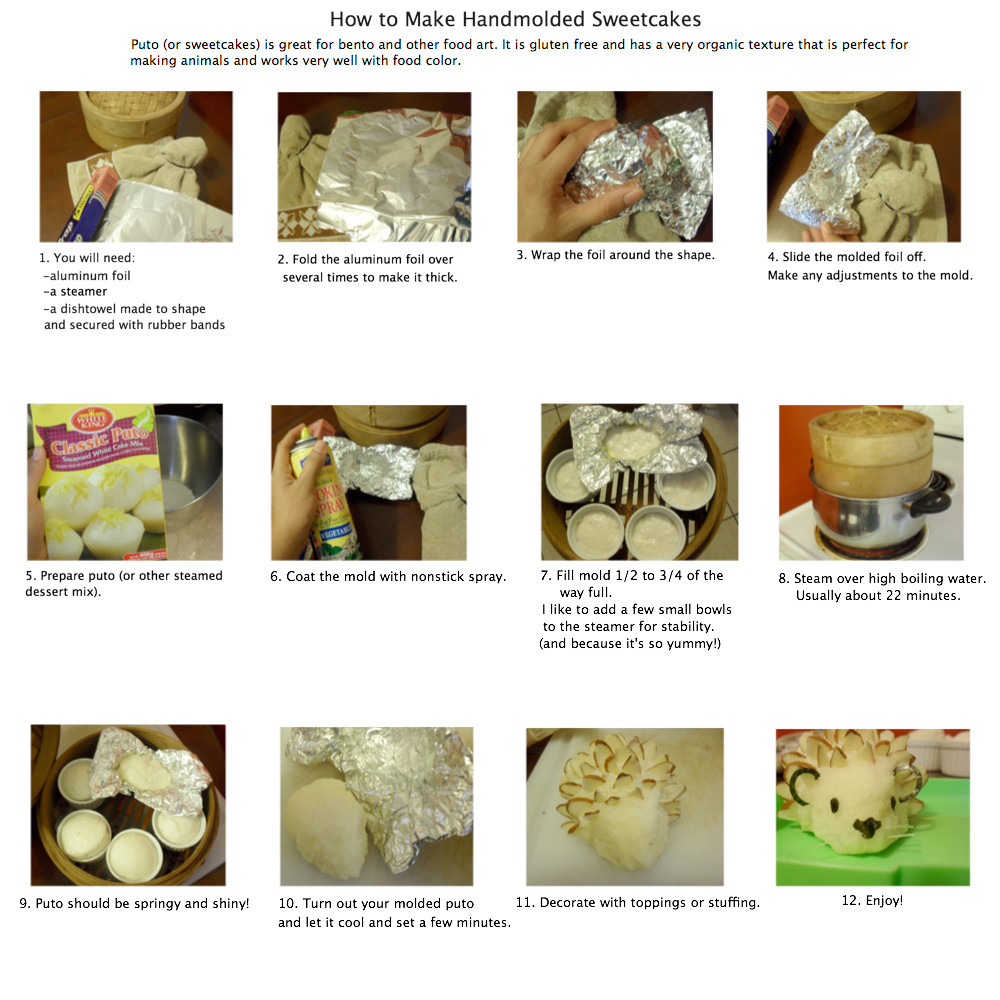 How to Make Handmolded Sweetcakes

Puto (or sweetcakes) is great for bento and other food art. It is gluten free and has a very organic texture that is perfect for making animals and works very well with food color.

1. You will need:
-aluminum foil
-a steamer
-a dishtowel made to shape and secured with rubber bands

2. Fold the aluminum foil over several times to make it thick.

3. Wrap the foil around the shape.

4. Slide the molded foil off. Make any adjustments to the mold.

WHITE KING
Classic Puto
Steamed White Cake Mix

5. Prepare puto (or other steamed dessert mix).

COOKING SPRAY
VEGETABLE

6. Coat the mold with nonstick spray.

7. Fill mold 1/2 to 3/4 of the way full.
I like to add a few small bowls to the steamer for stability.
(and because it's so yummy!)

8. Steam over high boiling water. Usually about 22 minutes.

9. Puto should be springy and shiny!

10. Turn out your molded puto and let it cool and set a few minutes.

11. Decorate with toppings or stuffing.

12. Enjoy!