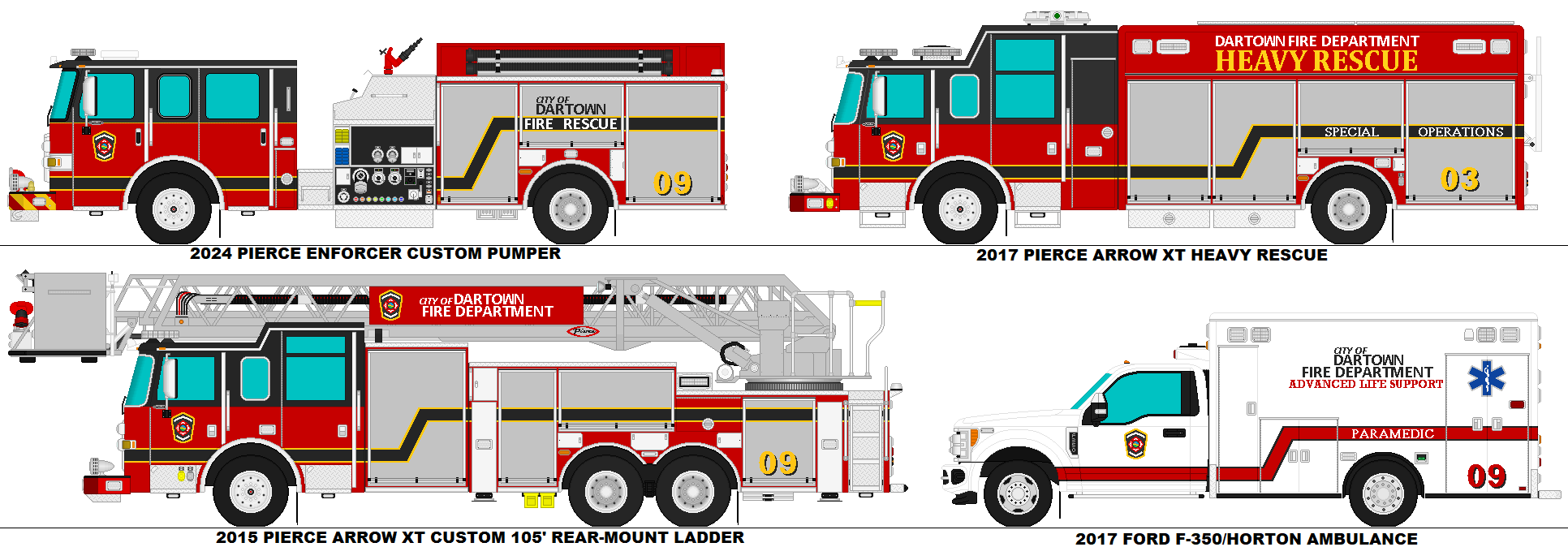 CITY OF DARTOWN
FIRE RESCUE
09
2024 PIERCE ENFORCER CUSTOM PUMPER

DARTOWN FIRE DEPARTMENT
HEAVY RESCUE
SPECIAL OPERATIONS
03
2017 PIERCE ARROW XT HEAVY RESCUE

CITY OF DARTOWN
FIRE DEPARTMENT
Pierce
09
2015 PIERCE ARROW XT CUSTOM 105' REAR-MOUNT LADDER

CITY OF
DARTOWN
FIRE DEPARTMENT
ADVANCED LIFE SUPPORT
PARAMEDIC
09
2017 FORD F-350/HORTON AMBULANCE