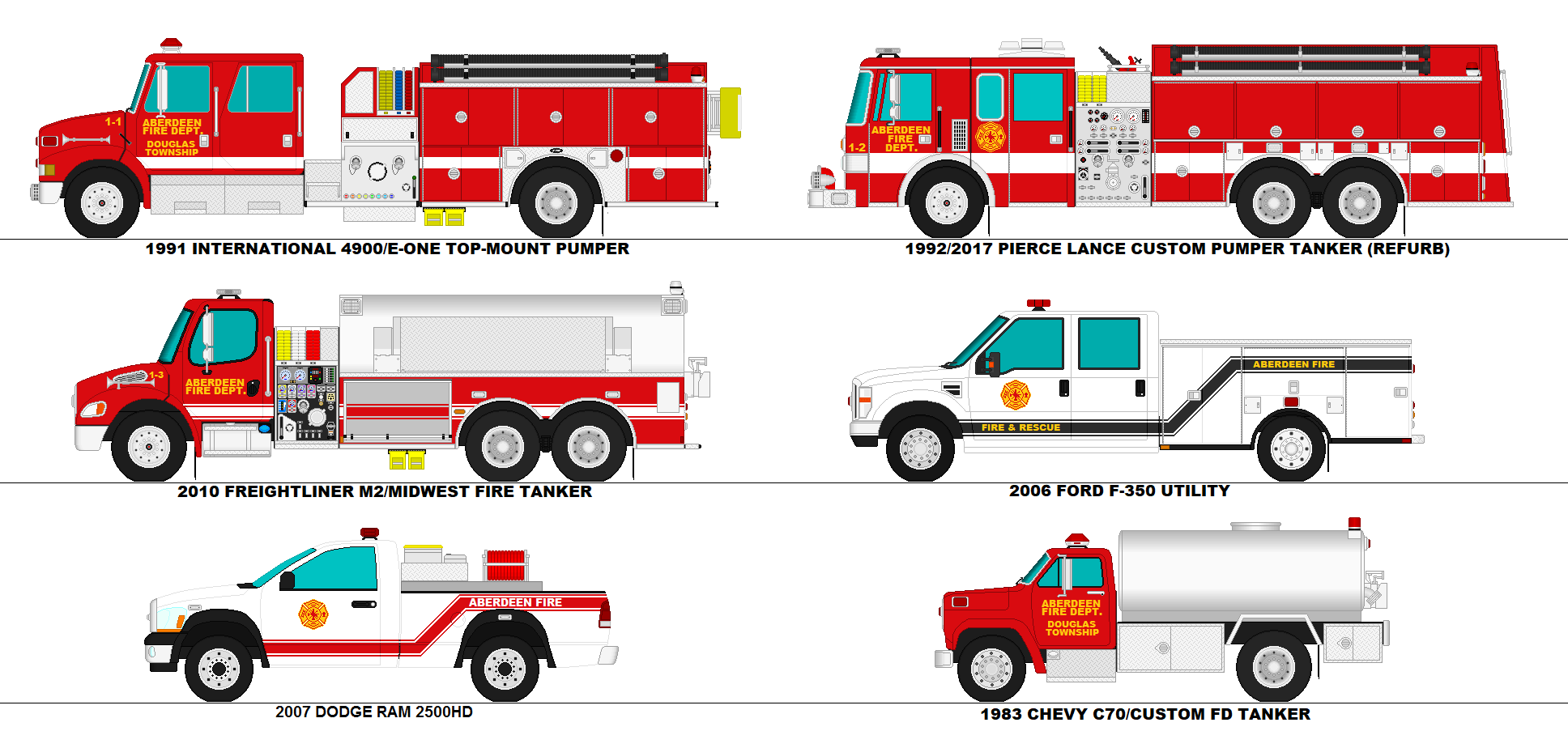 1-1
ABERDEEN FIRE DEPT.
DOUGLAS TOWNSHIP

1991 INTERNATIONAL 4900/E-ONE TOP-MOUNT PUMPER

1-2
ABERDEEN FIRE DEPT.

1992/2017 PIERCE LANCE CUSTOM PUMPER TANKER (REFURB)

1-3
ABERDEEN FIRE DEPT.

2010 FREIGHTLINER M2/MIDWEST FIRE TANKER

ABERDEEN FIRE
FIRE & RESCUE

2006 FORD F-350 UTILITY

ABERDEEN FIRE

2007 DODGE RAM 2500HD

ABERDEEN FIRE DEPT.
DOUGLAS TOWNSHIP

1983 CHEVY C70/CUSTOM FD TANKER