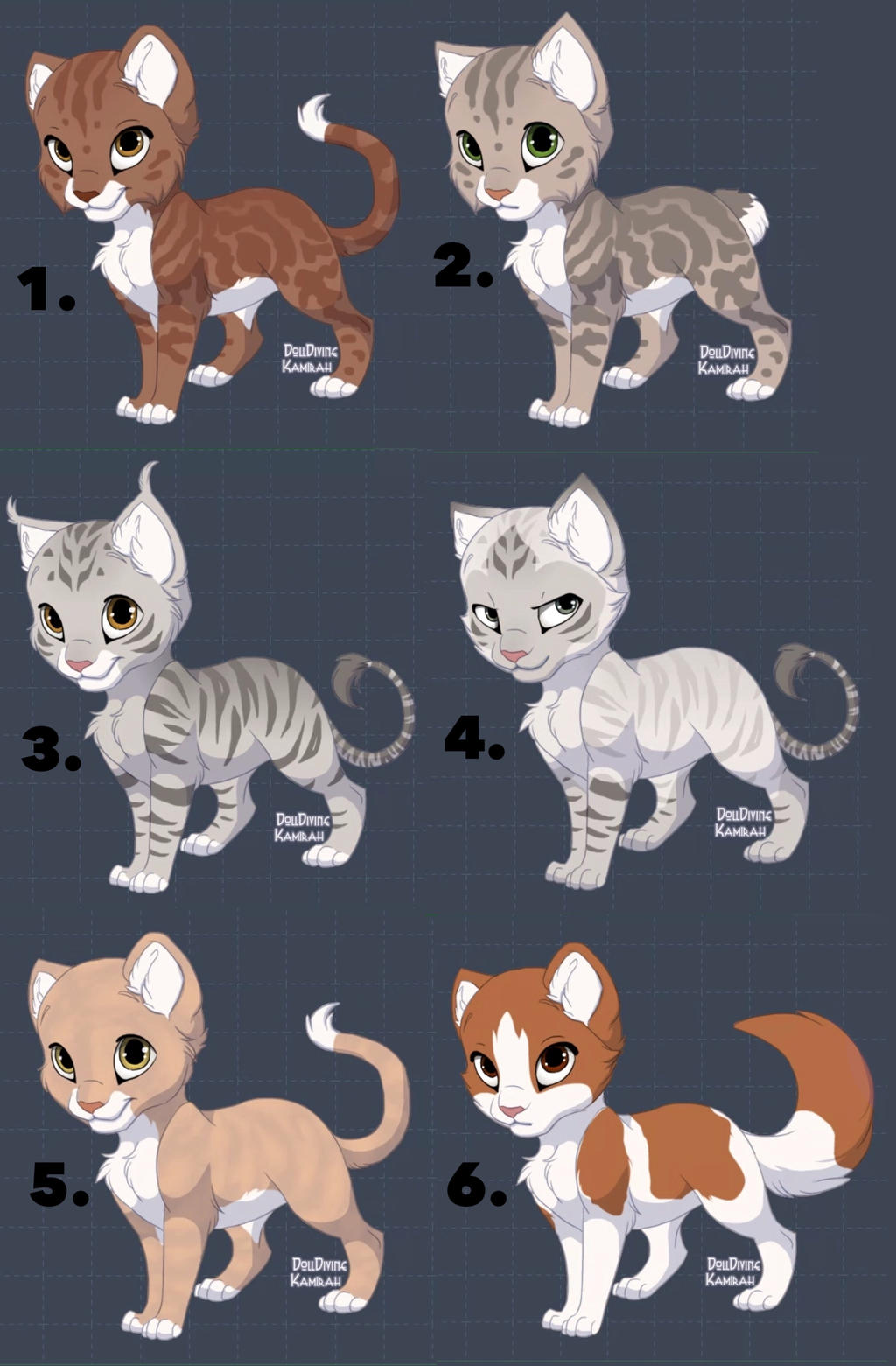 1.
DollDivine
Kamirah

2.
DollDivine
Kamirah

3.
DollDivine
Kamirah

4.
DollDivine
Kamirah

5.
DollDivine
Kamirah

6.
DollDivine
Kamirah