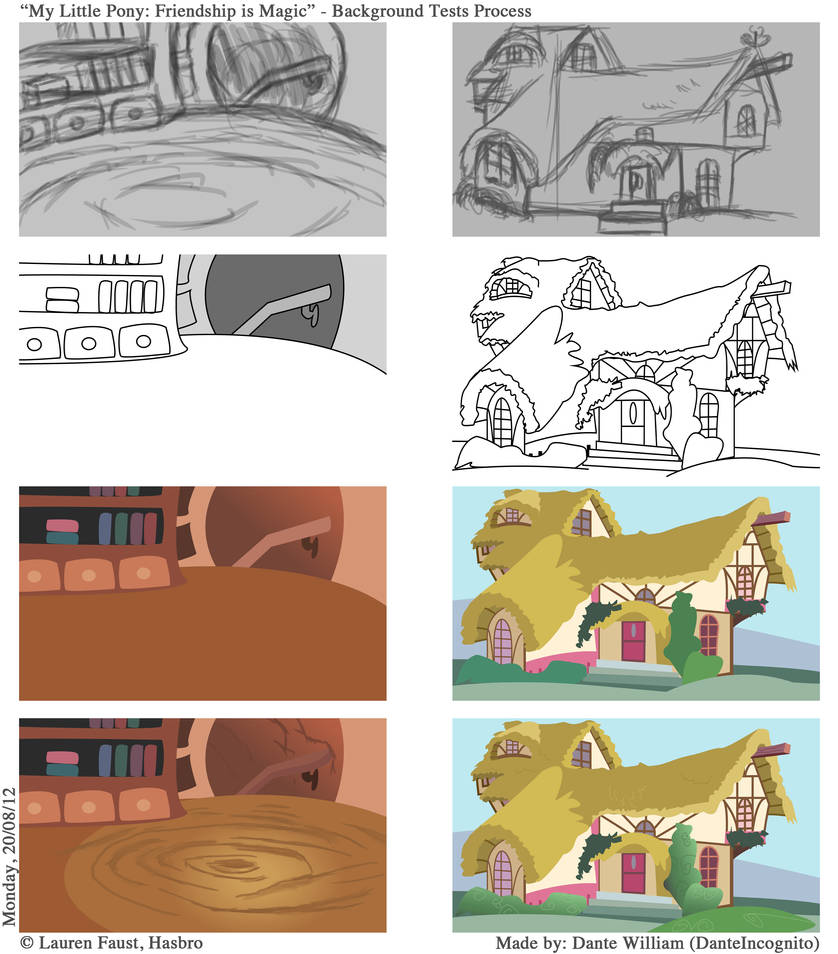 "My Little Pony: Friendship is Magic" - Background Tests Process

Monday, 20/08/12

© Lauren Faust, Hasbro

Made by: Dante William (DanteIncognito)