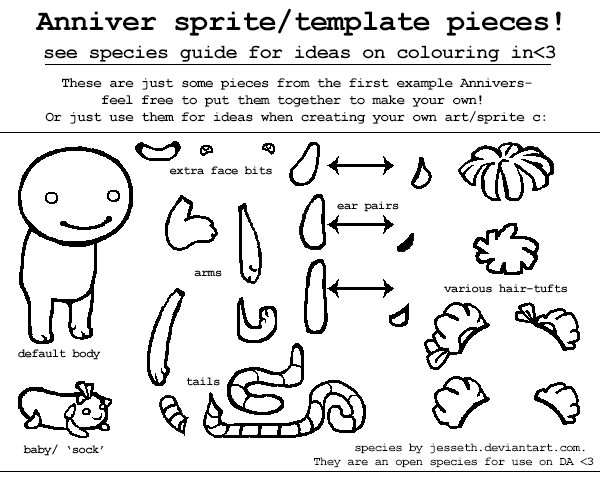 Anniver sprite/template pieces!

see species guide for ideas on colouring in<3

These are just some pieces from the first example Annivers- feel free to put them together to make your own! Or just use them for ideas when creating your own art/sprite c:

extra face bits

ear pairs

arms

various hair-tufts

default body

tails

baby/ 'sock'

species by jesseth.deviantart.com. They are an open species for use on DA <3