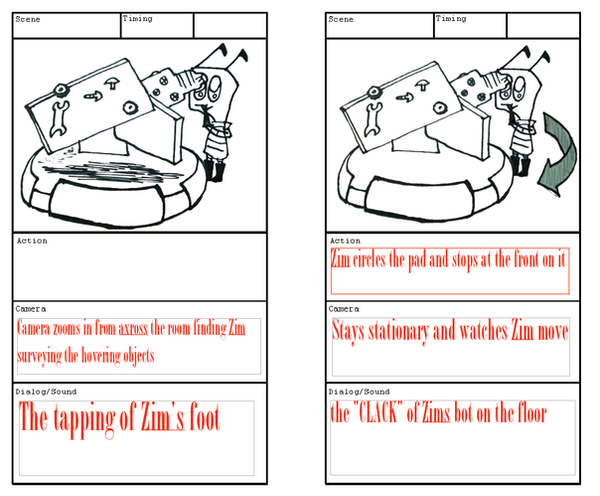 Scene

Timing

Action

Camera

Camera zooms in from axross the room finding Zim surveying the hovering objects

Dialog/Sound

The tapping of Zim's foot

Scene

Timing

Action

Zim circles the pad and stops at the front on it

Camera

Stays stationary and watches Zim move

Dialog/Sound

the "CLACK" of Zims bot on the floor