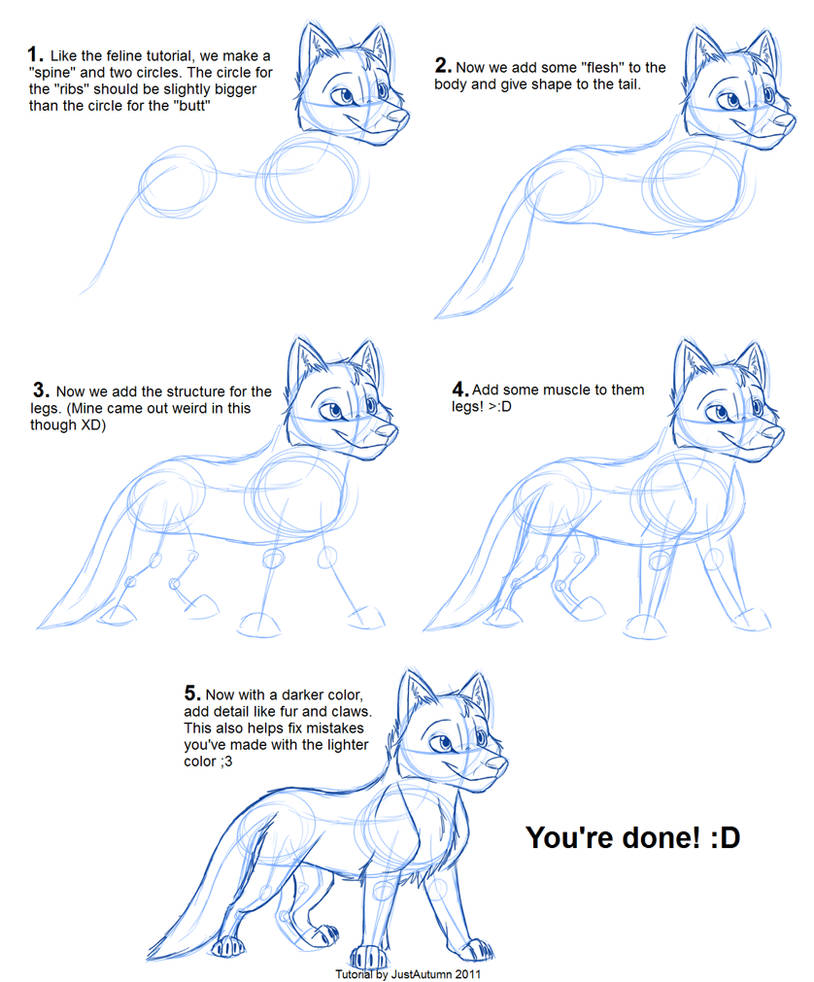 1. Like the feline tutorial, we make a "spine" and two circles. The circle for the "ribs" should be slightly bigger than the circle for the "butt"

2. Now we add some "flesh" to the body and give shape to the tail.

3. Now we add the structure for the legs. (Mine came out weird in this though XD)

4. Add some muscle to them legs! >:D

5. Now with a darker color, add detail like fur and claws. This also helps fix mistakes you've made with the lighter color ;3

You're done! :D

Tutorial by JustAutumn 2011