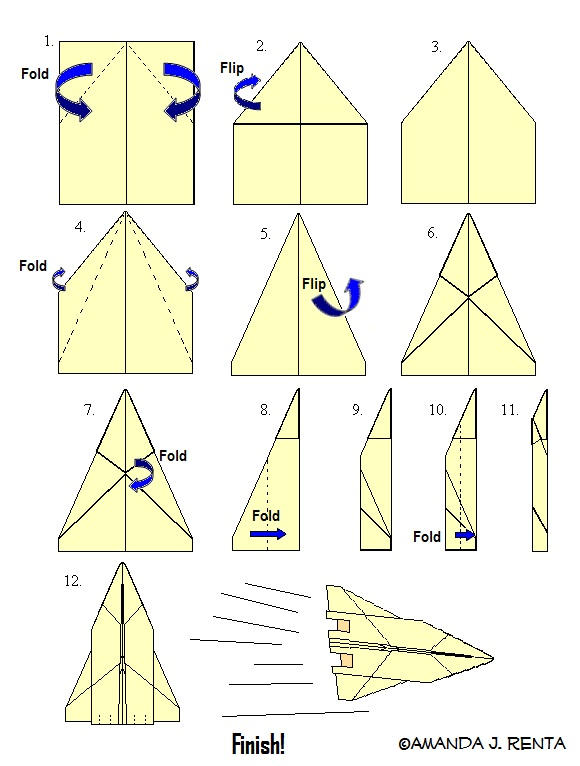 1.
Fold

2.
Flip

3.

4.
Fold

5.
Flip

6.

7.
Fold

8.
Fold

9.

10.
Fold

11.

12.

Finish!

©AMANDA J. RENTA